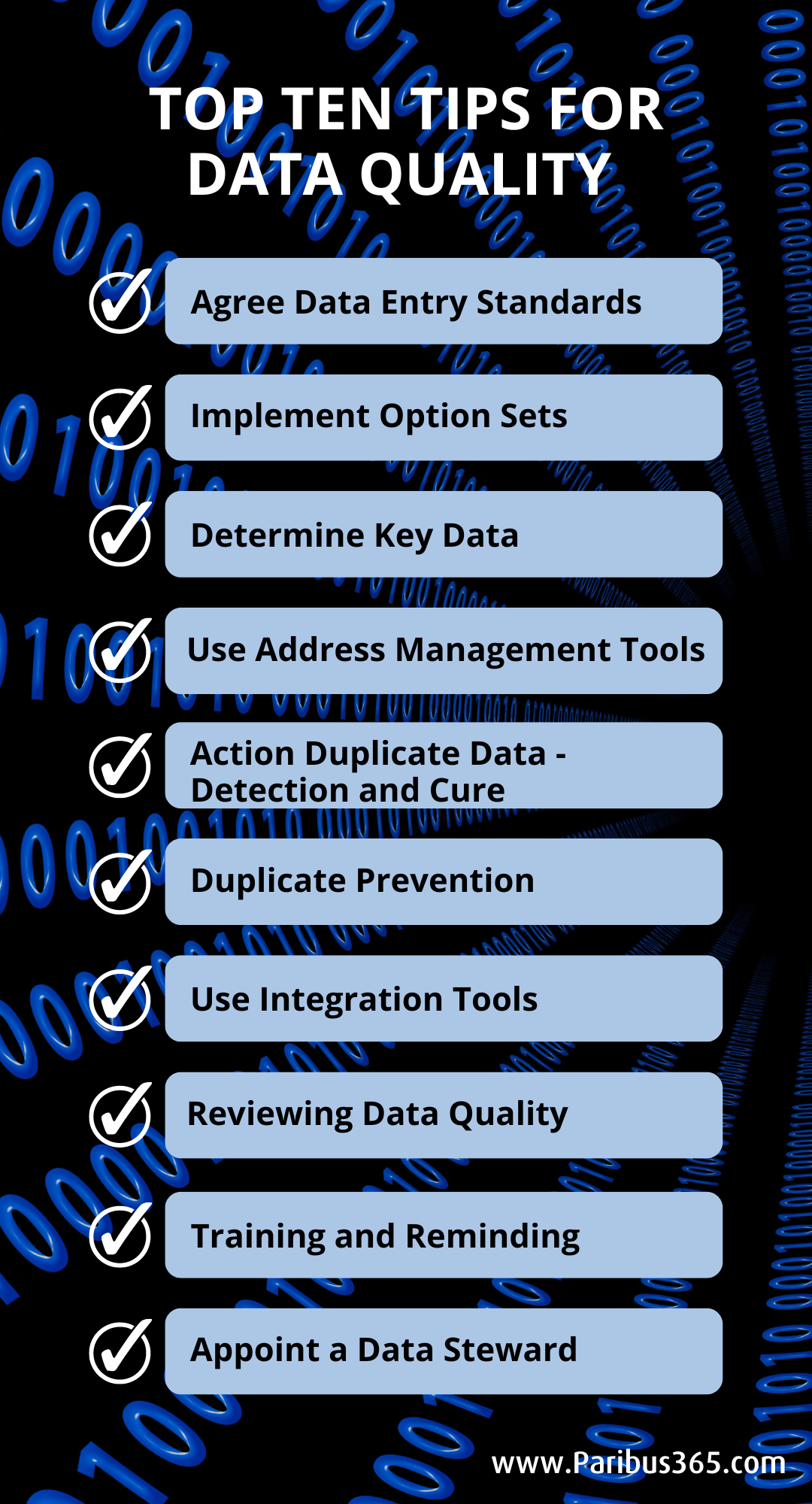 TOP TEN TIPS FOR DATA QUALITY

Agree Data Entry Standards

Implement Option Sets

Determine Key Data

Use Address Management Tools

Action Duplicate Data - Detection and Cure

Duplicate Prevention

Use Integration Tools

Reviewing Data Quality

Training and Reminding

Appoint a Data Steward

www.Paribus365.com