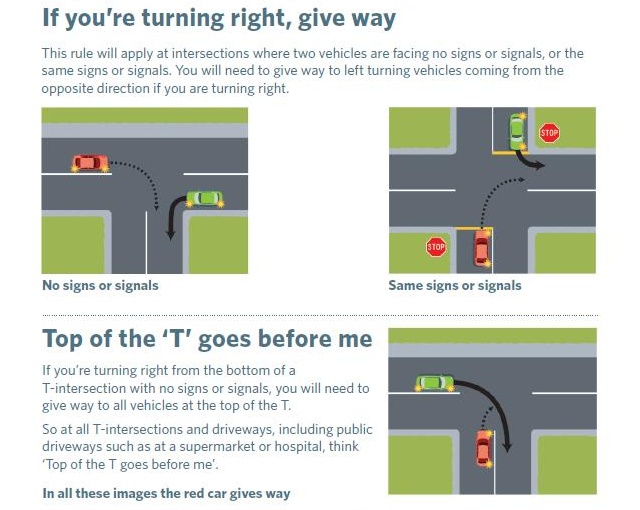 If you're turning right, give way

This rule will apply at intersections where two vehicles are facing no signs or signals, or the same signs or signals. You will need to give way to left turning vehicles coming from the opposite direction if you are turning right.

STOP

STOP

No signs or signals

Same signs or signals

Top of the 'T' goes before me

If you're turning right from the bottom of a T-intersection with no signs or signals, you will need to give way to all vehicles at the top of the T.

So at all T-intersections and driveways, including public driveways such as at a supermarket or hospital, think 'Top of the T goes before me'.

In all these images the red car gives way