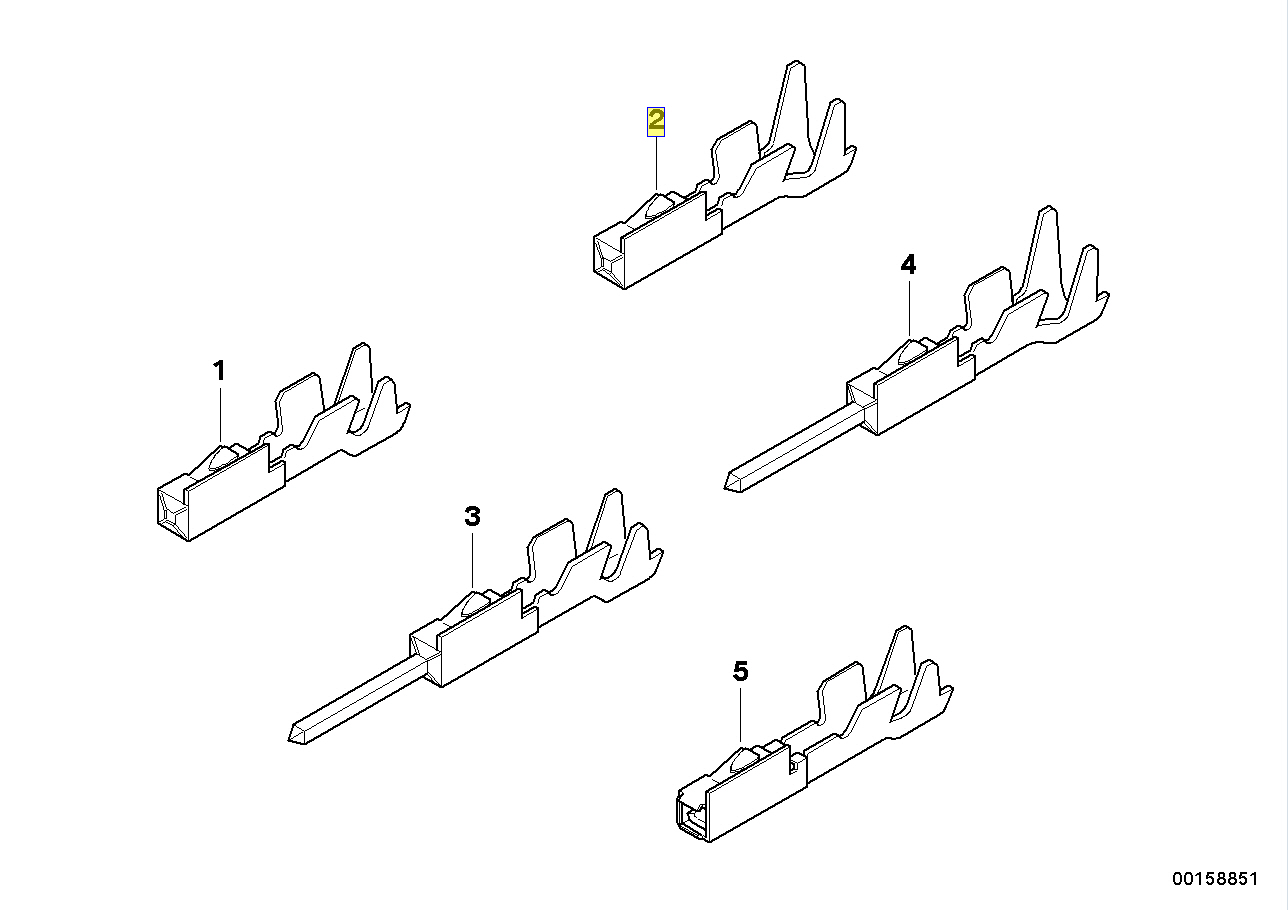 2

4

1

3

5

00158851