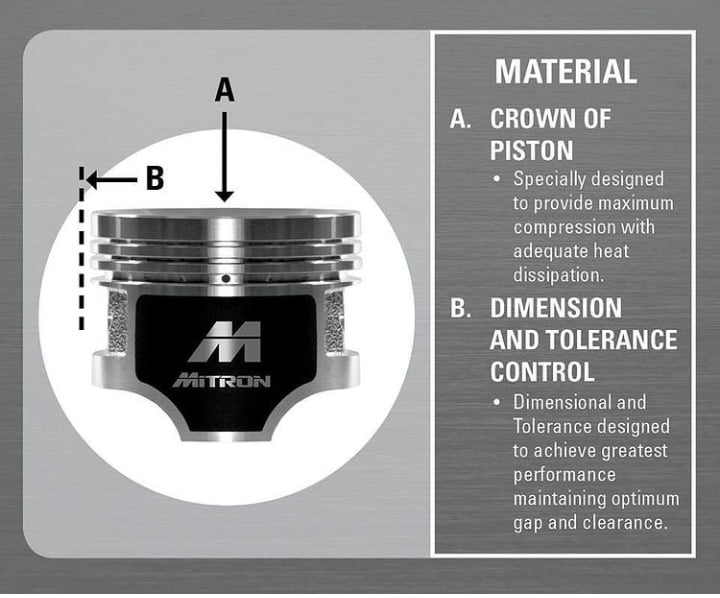 A

B

M
MITRON

MATERIAL

A. CROWN OF PISTON

• Specially designed to provide maximum compression with adequate heat dissipation.

B. DIMENSION AND TOLERANCE CONTROL

• Dimensional and Tolerance designed to achieve greatest performance maintaining optimum gap and clearance.