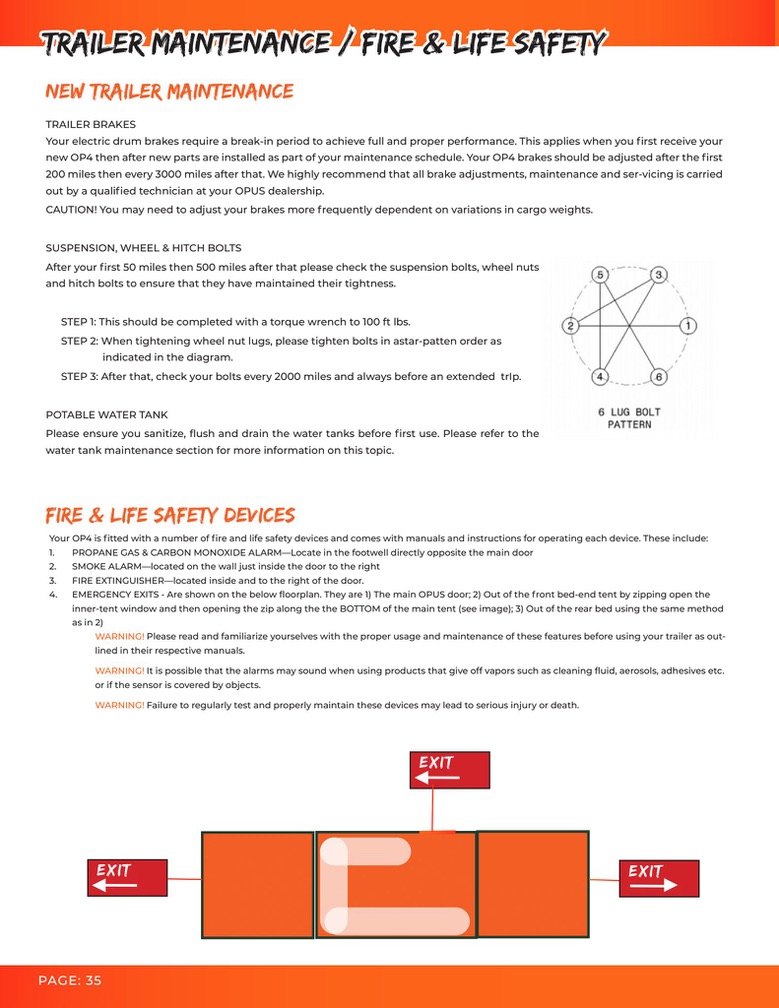 TRAILER MAINTENANCE / FIRE & LIFE SAFETY

NEW TRAILER MAINTENANCE

TRAILER BRAKES
Your electric drum brakes require a break-in period to achieve full and proper performance. This applies when you first receive your new OP4 then after new parts are installed as part of your maintenance schedule. Your OP4 brakes should be adjusted after the first 200 miles then every 3000 miles after that. We highly recommend that all brake adjustments, maintenance and ser-vicing is carried out by a qualified technician at your OPUS dealership.
CAUTION! You may need to adjust your brakes more frequently dependent on variations in cargo weights.

SUSPENSION, WHEEL & HITCH BOLTS
After your first 50 miles then 500 miles after that please check the suspension bolts, wheel nuts and hitch bolts to ensure that they have maintained their tightness.

STEP 1: This should be completed with a torque wrench to 100 ft lbs.
STEP 2: When tightening wheel nut lugs, please tighten bolts in astar-patten order as indicated in the diagram.
STEP 3: After that, check your bolts every 2000 miles and always before an extended trIp.

5 3 2 1 4 6
6 LUG BOLT PATTERN

POTABLE WATER TANK
Please ensure you sanitize, flush and drain the water tanks before first use. Please refer to the water tank maintenance section for more information on this topic.

FIRE & LIFE SAFETY DEVICES
Your OP4 is fitted with a number of fire and life safety devices and comes with manuals and instructions for operating each device. These include:
1. PROPANE GAS & CARBON MONOXIDE ALARM—Locate in the footwell directly opposite the main door
2. SMOKE ALARM—located on the wall just inside the door to the right
3. FIRE EXTINGUISHER—located inside and to the right of the door.
4. EMERGENCY EXITS - Are shown on the below floorplan. They are 1) The main OPUS door; 2) Out of the front bed-end tent by zipping open the inner-tent window and then opening the zip along the the BOTTOM of the main tent (see image); 3) Out of the rear bed using the same method as in 2)
WARNING! Please read and familiarize yourselves with the proper usage and maintenance of these features before using your trailer as outlined in their respective manuals.
WARNING! It is possible that the alarms may sound when using products that give off vapors such as cleaning fluid, aerosols, adhesives etc. or if the sensor is covered by objects.
WARNING! Failure to regularly test and properly maintain these devices may lead to serious injury or death.

EXIT
EXIT
EXIT

PAGE: 35