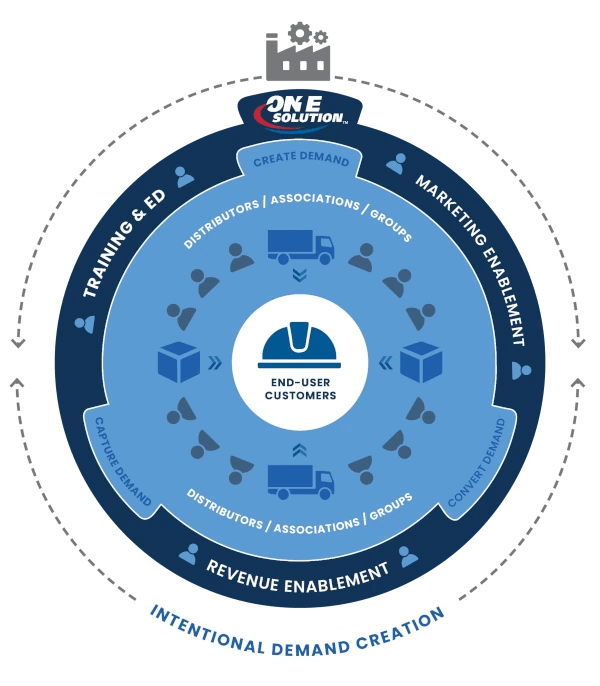 ONE SOLUTION™

CREATE DEMAND

TRAINING & ED

MARKETING ENABLEMENT

DISTRIBUTORS / ASSOCIATIONS / GROUPS

END-USER CUSTOMERS

CAPTURE DEMAND

CONVERT DEMAND

DISTRIBUTORS / ASSOCIATIONS / GROUPS

REVENUE ENABLEMENT

INTENTIONAL DEMAND CREATION