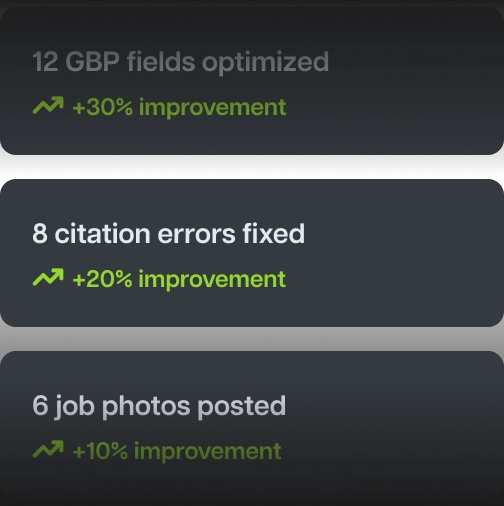 12 GBP fields optimized

+30% improvement

8 citation errors fixed

+20% improvement

6 job photos posted

+10% improvement