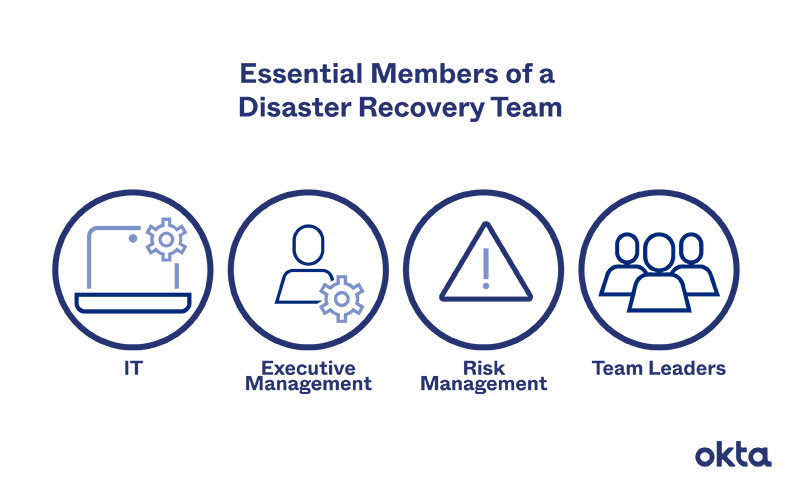 Essential Members of a Disaster Recovery Team

IT

Executive Management

Risk Management

Team Leaders

okta