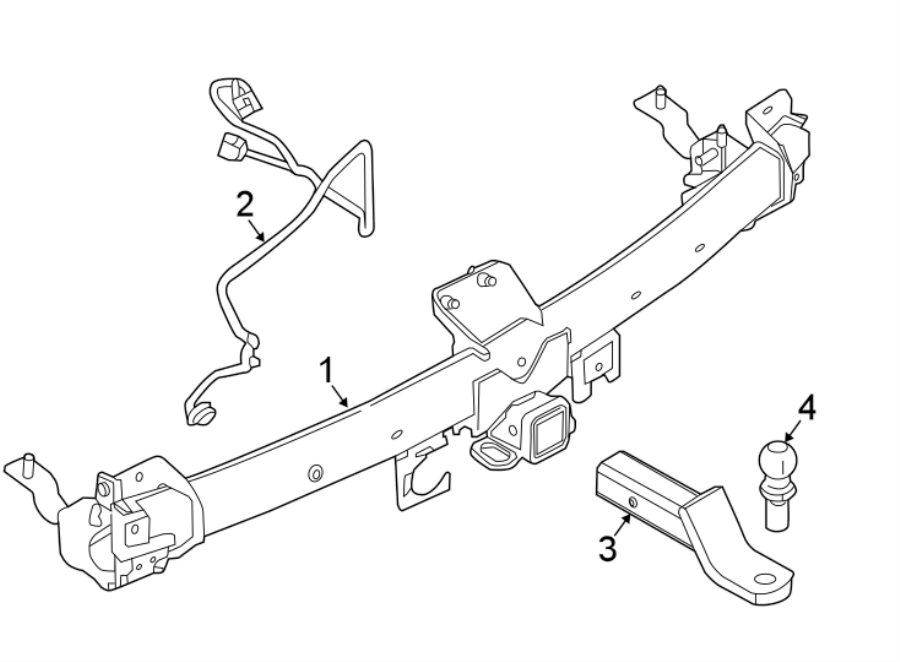 2
1
4
3