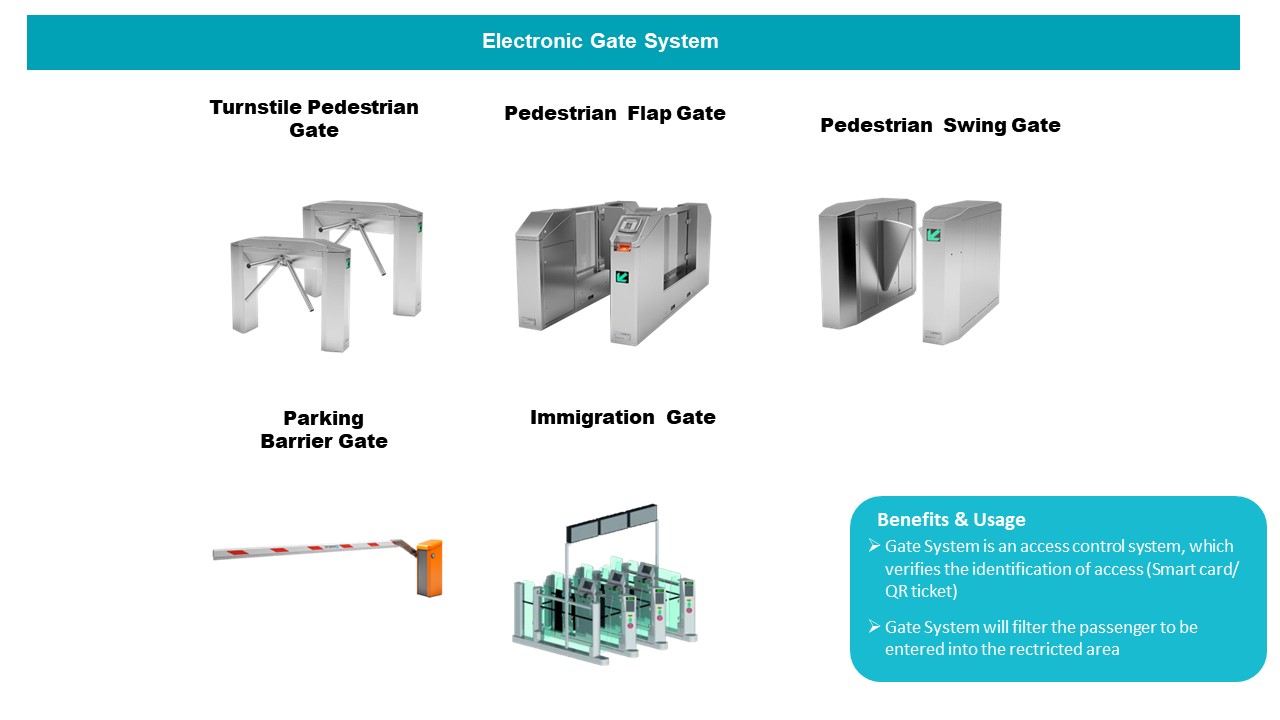 Electronic Gate System

Turnstile Pedestrian Gate

Pedestrian Flap Gate

Pedestrian Swing Gate

Parking Barrier Gate

Immigration Gate

Benefits & Usage

➢ Gate System is an access control system, which verifies the identification of access (Smart card/ QR ticket)

➢ Gate System will filter the passenger to be entered into the rectricted area