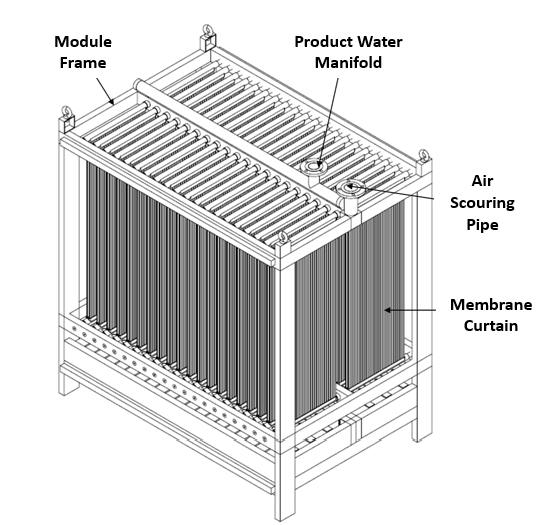 Module Frame

Product Water Manifold

Air Scouring Pipe

Membrane Curtain