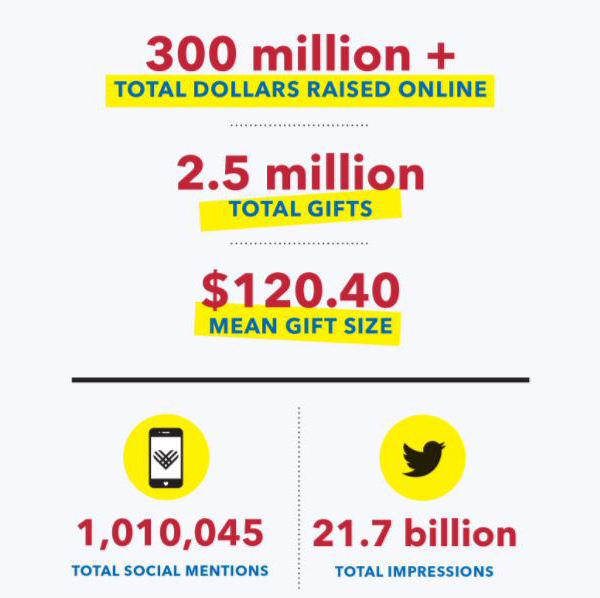 300 million +
TOTAL DOLLARS RAISED ONLINE

2.5 million
TOTAL GIFTS

$120.40
MEAN GIFT SIZE

1,010,045
TOTAL SOCIAL MENTIONS

21.7 billion
TOTAL IMPRESSIONS