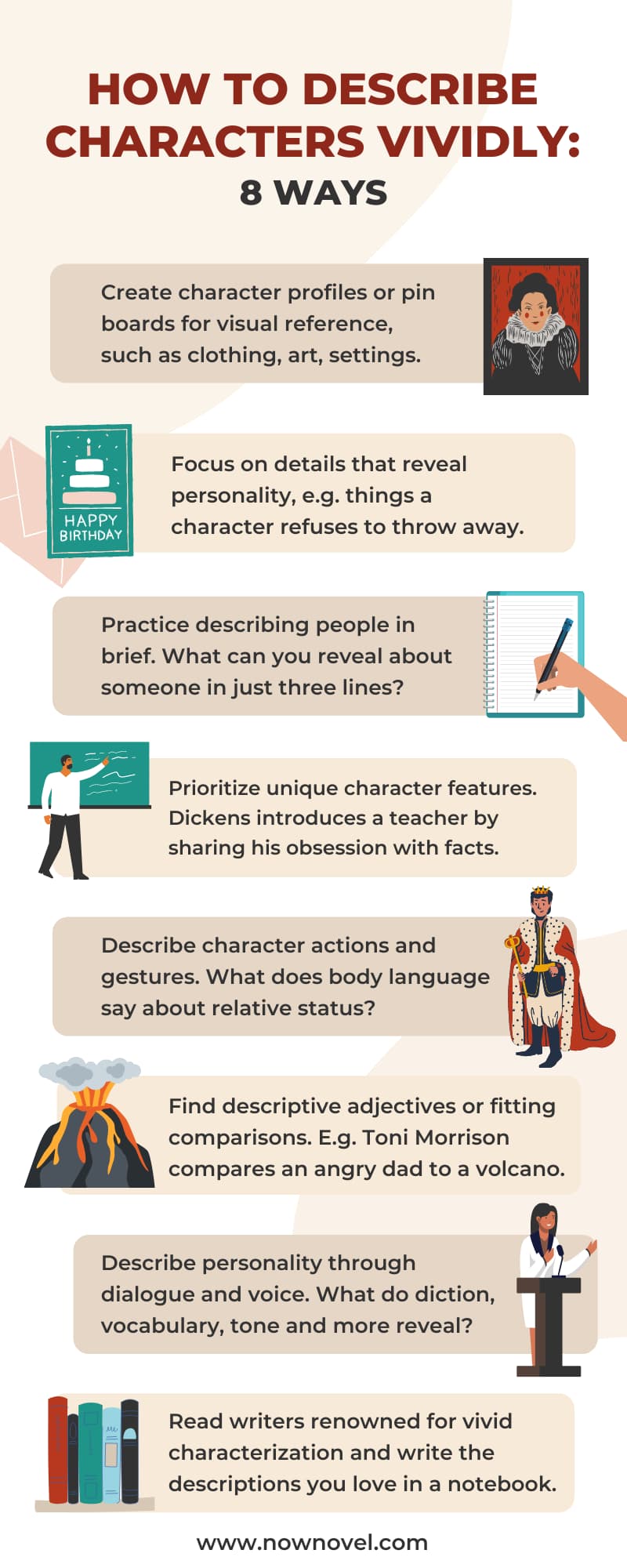 HOW TO DESCRIBE CHARACTERS VIVIDLY: 8 WAYS

Create character profiles or pin boards for visual reference, such as clothing, art, settings.

HAPPY BIRTHDAY

Focus on details that reveal personality, e.g. things a character refuses to throw away.

Practice describing people in brief. What can you reveal about someone in just three lines?

Prioritize unique character features. Dickens introduces a teacher by sharing his obsession with facts.

Describe character actions and gestures. What does body language say about relative status?

Find descriptive adjectives or fitting comparisons. E.g. Toni Morrison compares an angry dad to a volcano.

Describe personality through dialogue and voice. What do diction, vocabulary, tone and more reveal?

Read writers renowned for vivid characterization and write the descriptions you love in a notebook.

www.nownovel.com