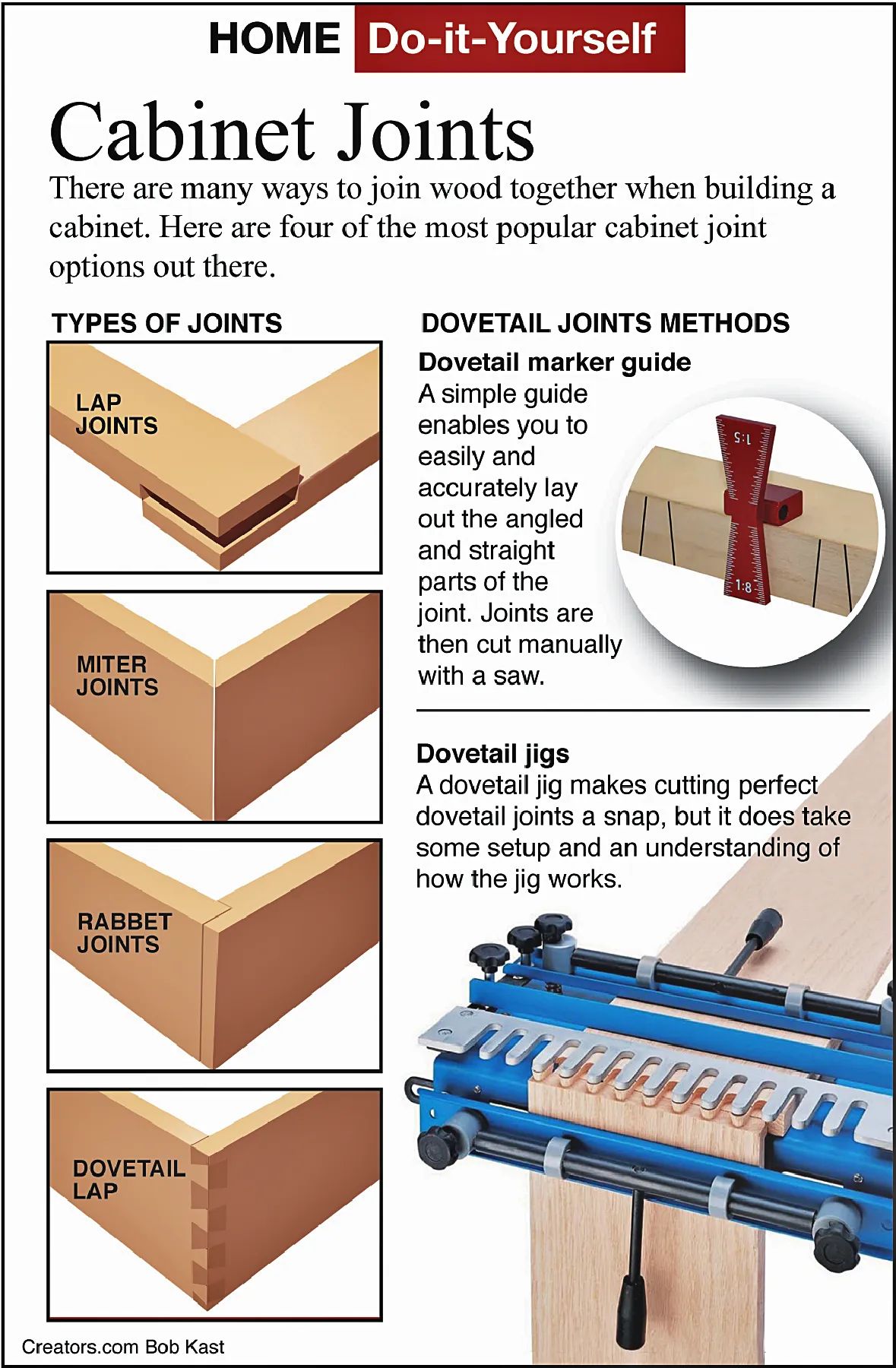 HOME Do-it-Yourself

Cabinet Joints

There are many ways to join wood together when building a cabinet. Here are four of the most popular cabinet joint options out there.

TYPES OF JOINTS

LAP JOINTS

MITER JOINTS

RABBET JOINTS

DOVETAIL LAP

DOVETAIL JOINTS METHODS

Dovetail marker guide

A simple guide enables you to easily and accurately lay out the angled and straight parts of the joint. Joints are then cut manually with a saw.

1:5

1:8

Dovetail jigs

A dovetail jig makes cutting perfect dovetail joints a snap, but it does take some setup and an understanding of how the jig works.

Creators.com Bob Kast