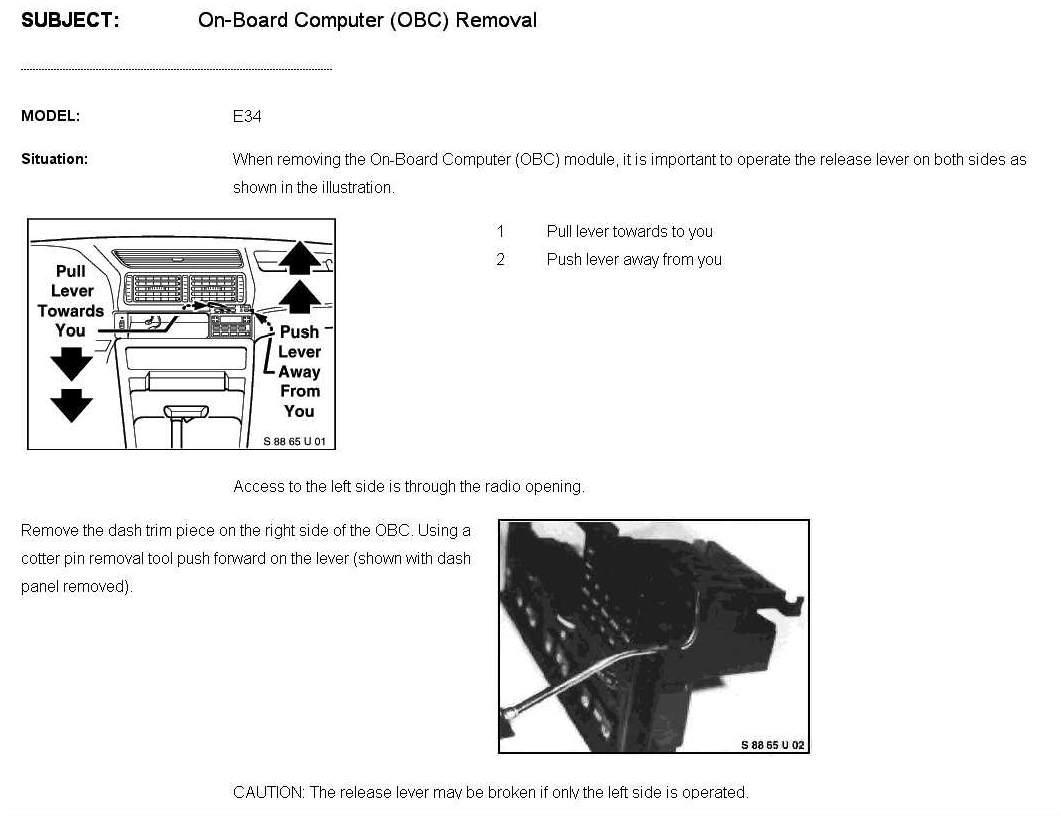 SUBJECT: On-Board Computer (OBC) Removal

MODEL: E34

Situation: When removing the On-Board Computer (OBC) module, it is important to operate the release lever on both sides as shown in the illustration.

Pull Lever Towards You

Push Lever Away From You

S 88 65 U 01

1 Pull lever towards to you

2 Push lever away from you

Access to the left side is through the radio opening.

Remove the dash trim piece on the right side of the OBC. Using a cotter pin removal tool push forward on the lever (shown with dash panel removed).

S 88 65 U 02

CAUTION: The release lever may be broken if only the left side is operated.