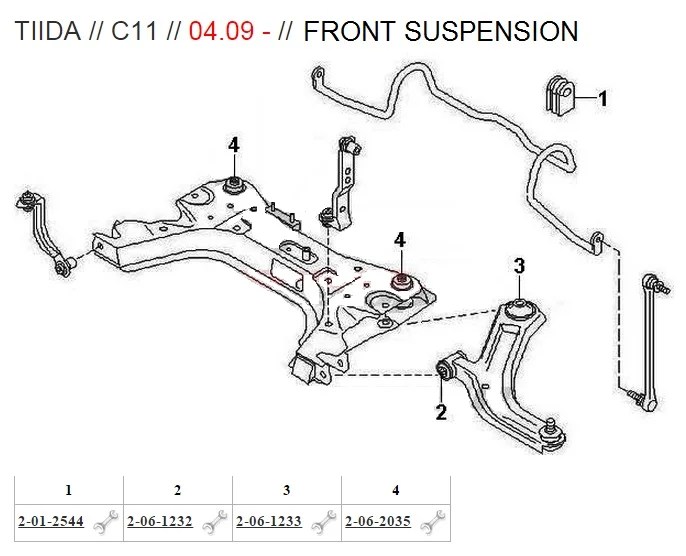 TIIDA // C11 // 04.09 - // FRONT SUSPENSION

1

4

4

3

2

| 1 | 2 | 3 | 4 |
|---|---|---|---|
| 2-01-2544 | 2-06-1232 | 2-06-1233 | 2-06-2035 |