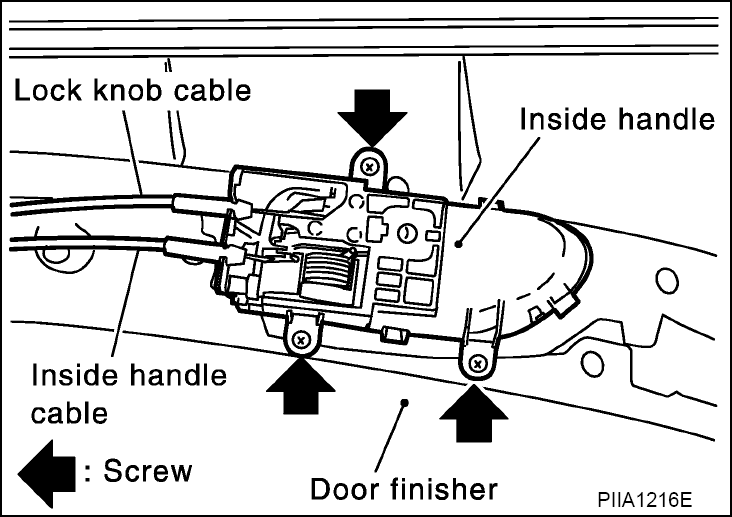 Lock knob cable

Inside handle

Inside handle cable

: Screw

Door finisher

PIIA1216E