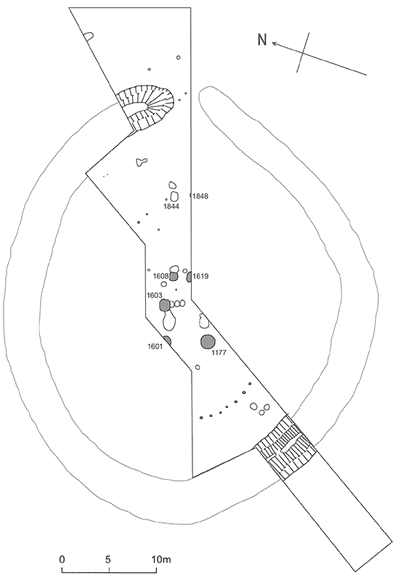 N

1848
1844

1608
1619
1603

1601
1177

0 5 10m