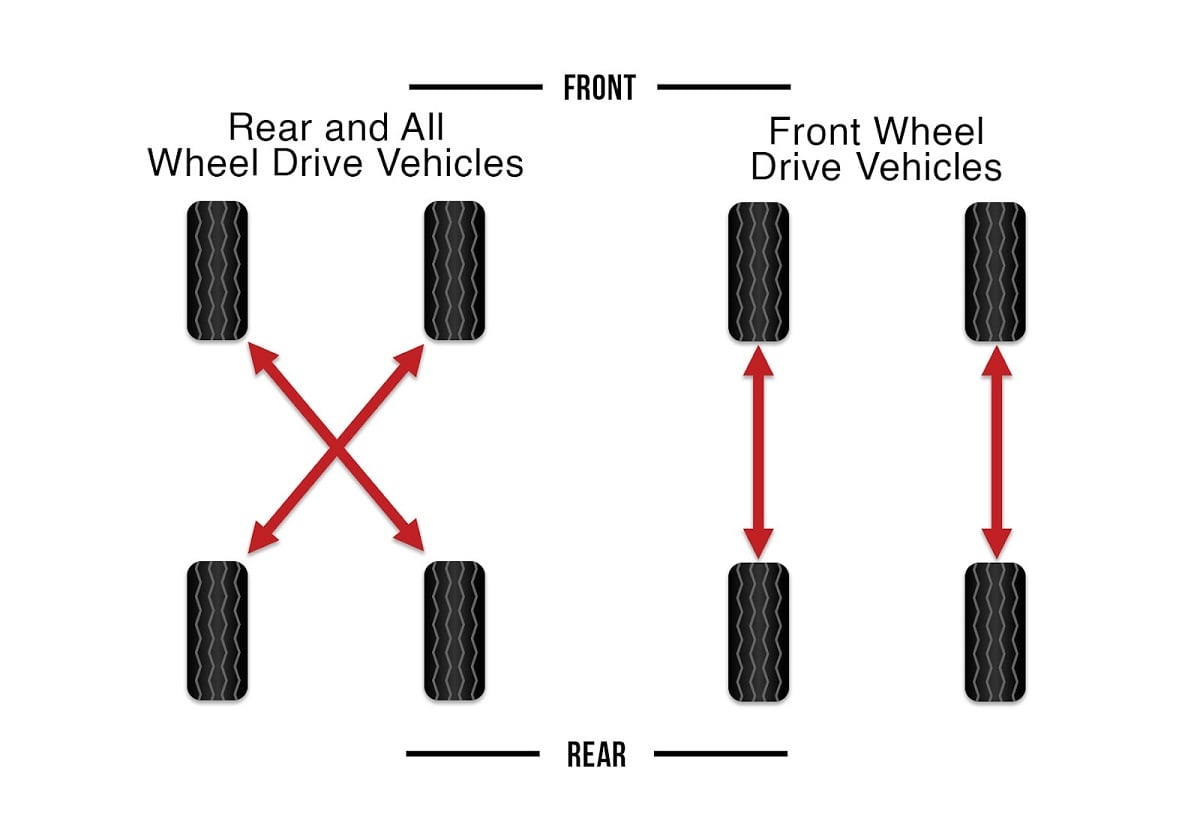 FRONT

Rear and All Wheel Drive Vehicles

Front Wheel Drive Vehicles

REAR