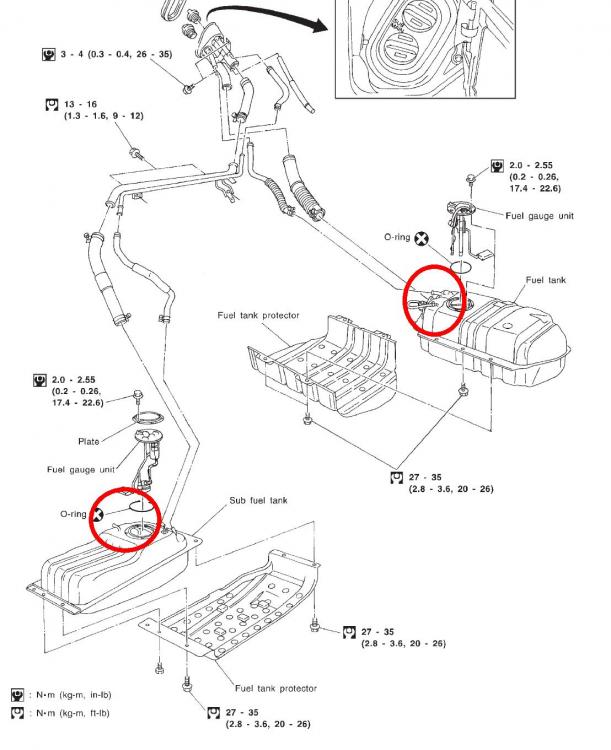 3 - 4 (0.3 - 0.4, 26 - 35)

13 - 16
(1.3 - 1.6, 9 - 12)

2.0 - 2.55
(0.2 - 0.26,
17.4 - 22.6)

Fuel gauge unit

O-ring

Fuel tank

Fuel tank protector

2.0 - 2.55
(0.2 - 0.26,
17.4 - 22.6)

Plate

Fuel gauge unit

O-ring

Sub fuel tank

27 - 35
(2.8 - 3.6, 20 - 26)

27 - 35
(2.8 - 3.6, 20 - 26)

Fuel tank protector

: N•m (kg-m, in-lb)
: N•m (kg-m, ft-lb)

27 - 35
(2.8 - 3.6, 20 - 26)