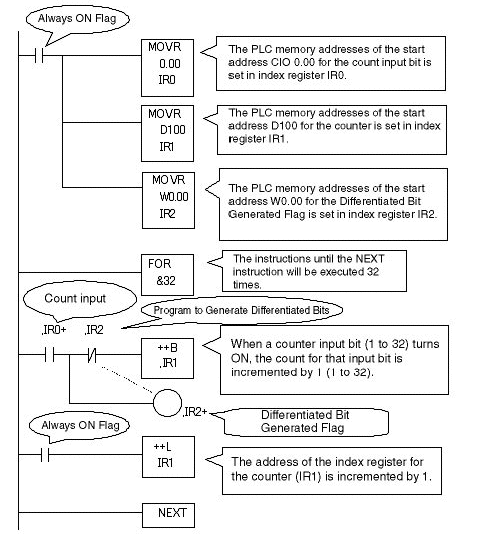 Always ON Flag

MOVR
0.00
IR0

The PLC memory addresses of the start address CIO 0.00 for the count input bit is set in index register IR0.

MOVR
D100
IR1

The PLC memory addresses of the start address D100 for the counter is set in index register IR1.

MOVR
W0.00
IR2

The PLC memory addresses of the start address W0.00 for the Differentiated Bit Generated Flag is set in index register IR2.

FOR
&32

The instructions until the NEXT instruction will be executed 32 times.

Count input

Program to Generate Differentiated Bits

,IR0+ ,IR2

++B
,IR1

When a counter input bit (1 to 32) turns ON, the count for that input bit is incremented by 1 (1 to 32).

,IR2+

Differentiated Bit Generated Flag

Always ON Flag

++L
IR1

The address of the index register for the counter (IR1) is incremented by 1.

NEXT