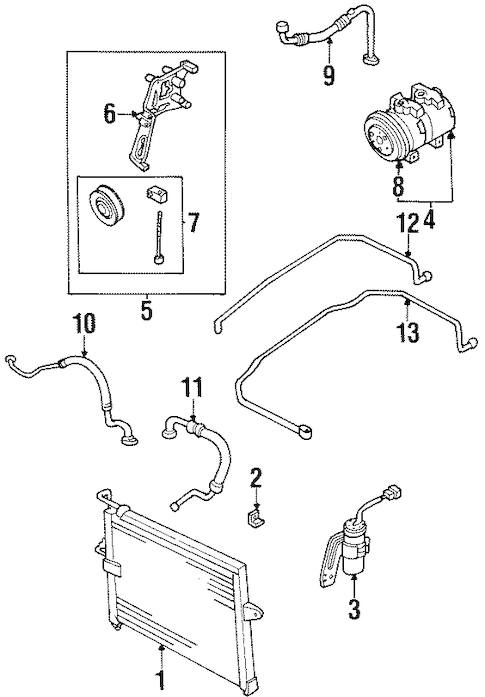 9
6
8
4
7
12
5
13
10
11
2
3
1