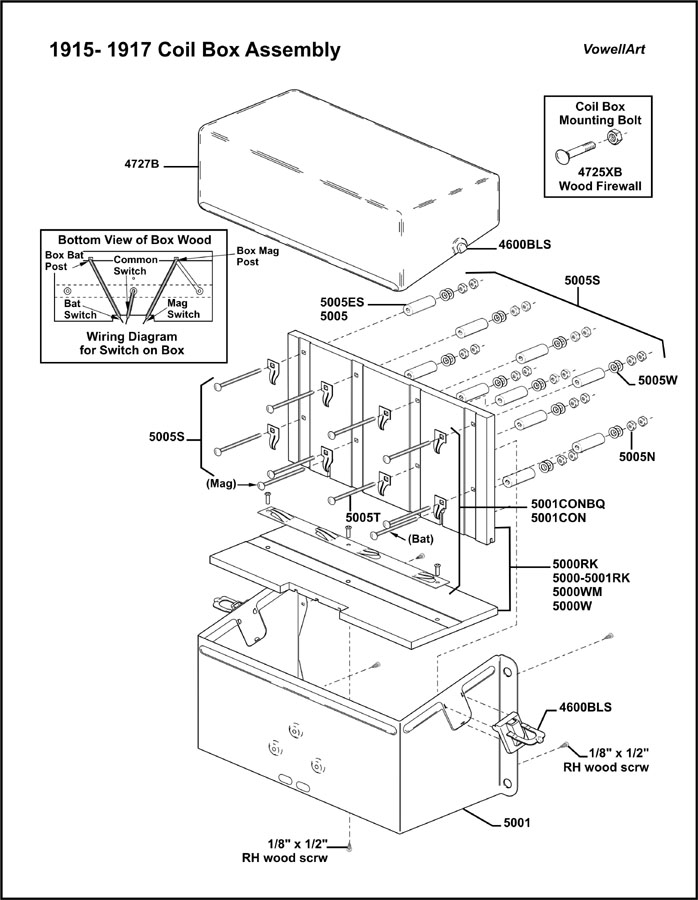 1915- 1917 Coil Box Assembly

VowellArt

Coil Box Mounting Bolt

4725XB Wood Firewall

4727B

Bottom View of Box Wood

Box Bat Post

Common Switch

Box Mag Post

Bat Switch

Mag Switch

Wiring Diagram for Switch on Box

4600BLS

5005S

5005ES
5005

5005W

5005S

5005N

(Mag)

5005T

(Bat)

5001CONBQ
5001CON

5000RK
5000-5001RK
5000WM
5000W

4600BLS

1/8" x 1/2" RH wood scrw

5001

1/8" x 1/2" RH wood scrw