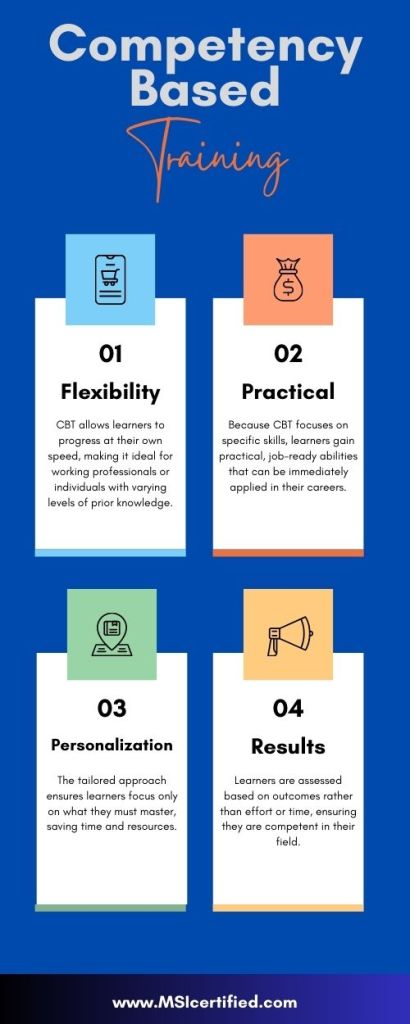 Competency Based

Training

01

Flexibility

CBT allows learners to progress at their own speed, making it ideal for working professionals or individuals with varying levels of prior knowledge.

02

Practical

Because CBT focuses on specific skills, learners gain practical, job-ready abilities that can be immediately applied in their careers.

03

Personalization

The tailored approach ensures learners focus only on what they must master, saving time and resources.

04

Results

Learners are assessed based on outcomes rather than effort or time, ensuring they are competent in their field.

www.MSIcertified.com