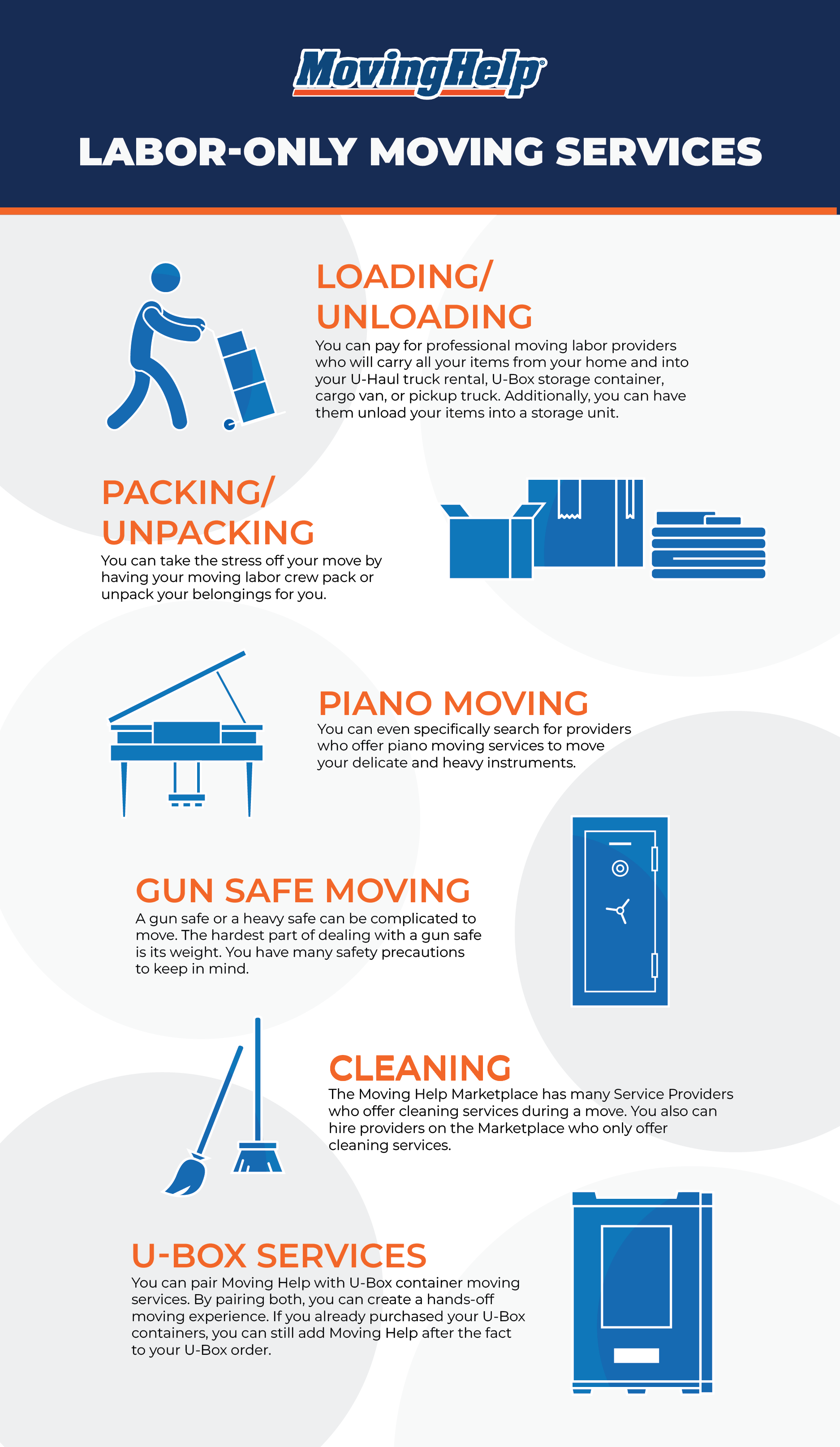 MovingHelp®

LABOR-ONLY MOVING SERVICES

LOADING/ UNLOADING
You can pay for professional moving labor providers who will carry all your items from your home and into your U-Haul truck rental, U-Box storage container, cargo van, or pickup truck. Additionally, you can have them unload your items into a storage unit.

PACKING/ UNPACKING
You can take the stress off your move by having your moving labor crew pack or unpack your belongings for you.

PIANO MOVING
You can even specifically search for providers who offer piano moving services to move your delicate and heavy instruments.

GUN SAFE MOVING
A gun safe or a heavy safe can be complicated to move. The hardest part of dealing with a gun safe is its weight. You have many safety precautions to keep in mind.

CLEANING
The Moving Help Marketplace has many Service Providers who offer cleaning services during a move. You also can hire providers on the Marketplace who only offer cleaning services.

U-BOX SERVICES
You can pair Moving Help with U-Box container moving services. By pairing both, you can create a hands-off moving experience. If you already purchased your U-Box containers, you can still add Moving Help after the fact to your U-Box order.