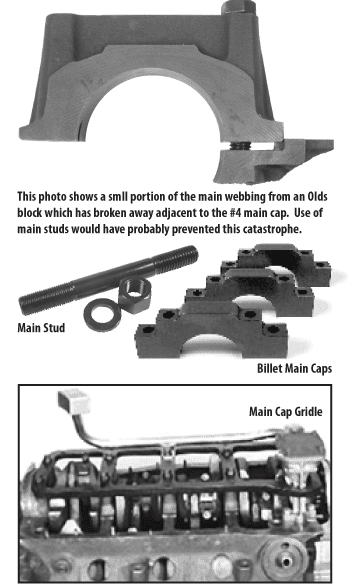 This photo shows a smll portion of the main webbing from an Olds block which has broken away adjacent to the #4 main cap. Use of main studs would have probably prevented this catastrophe.

Main Stud

Billet Main Caps

Main Cap Gridle