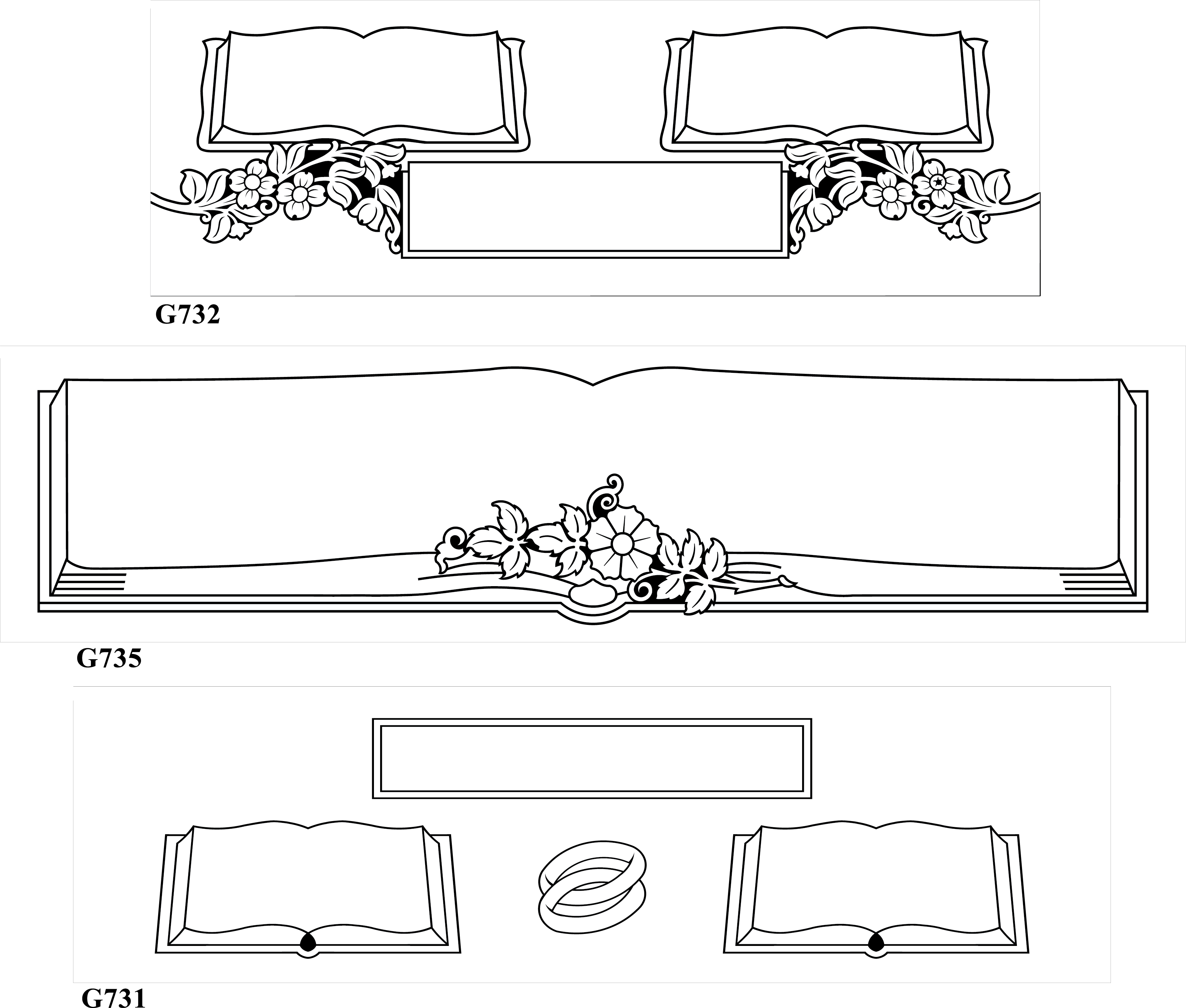 G732

G735

G731