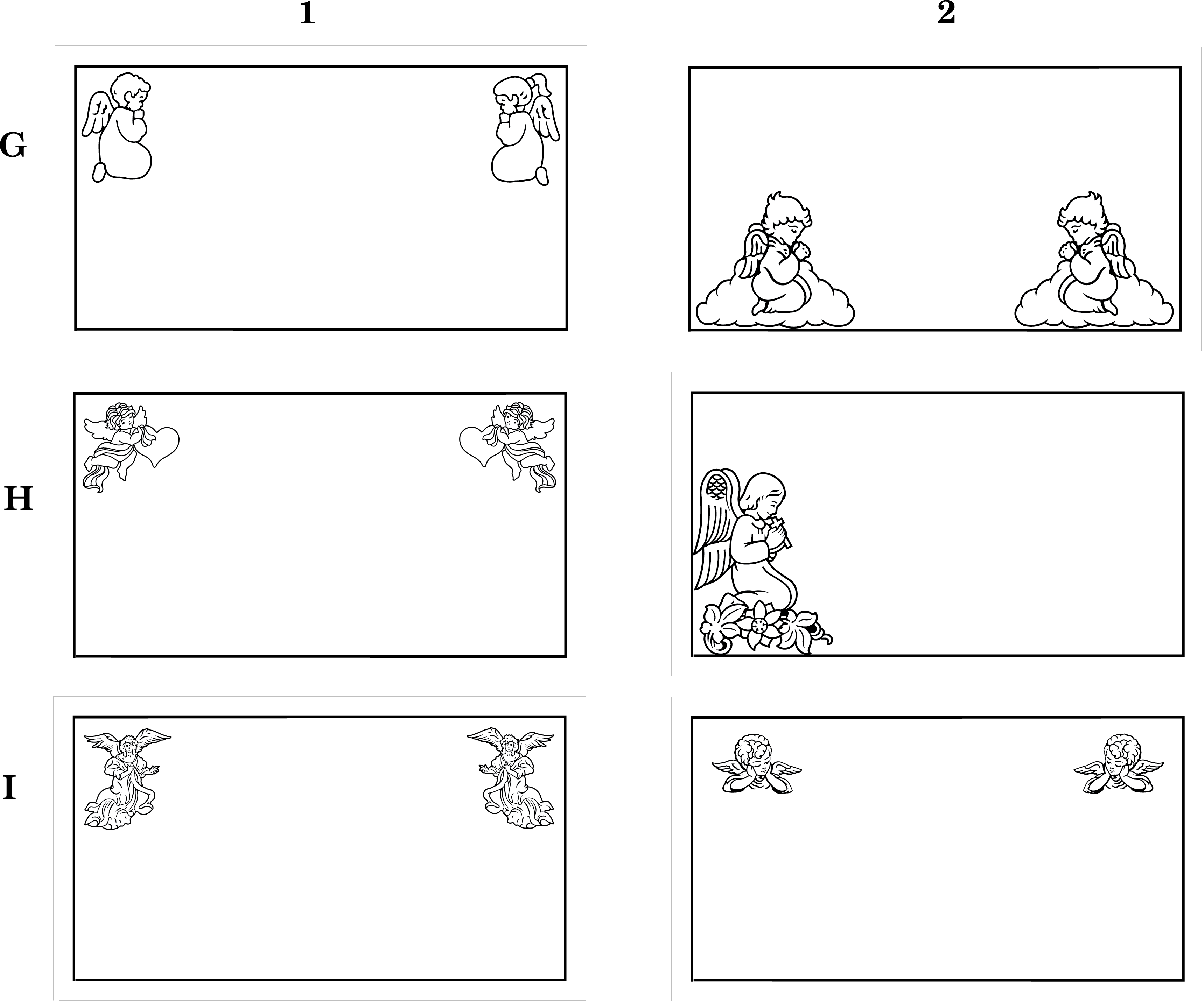 1
2
G
H
I