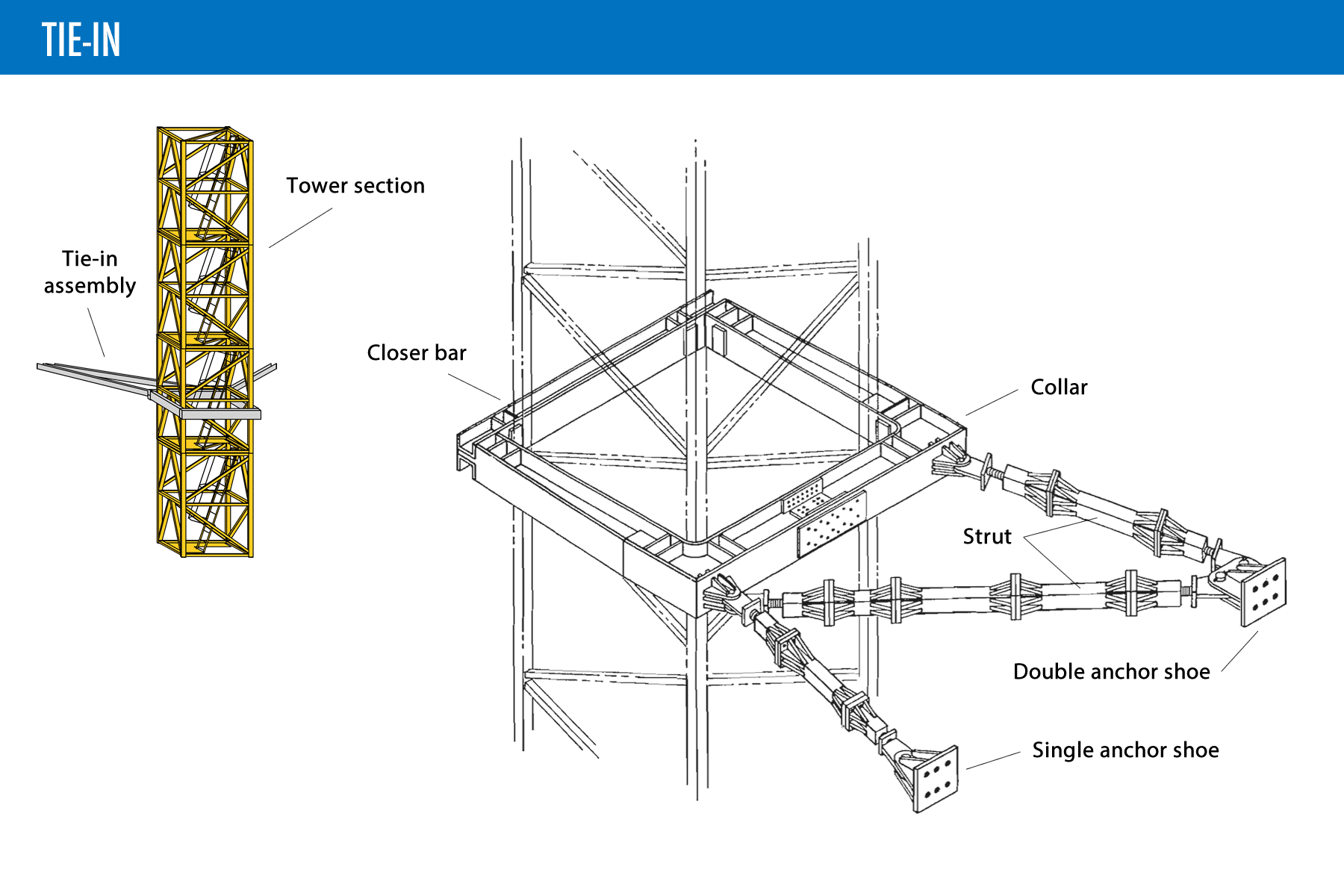 TIE-IN

Tower section

Tie-in assembly

Closer bar

Collar

Strut

Double anchor shoe

Single anchor shoe