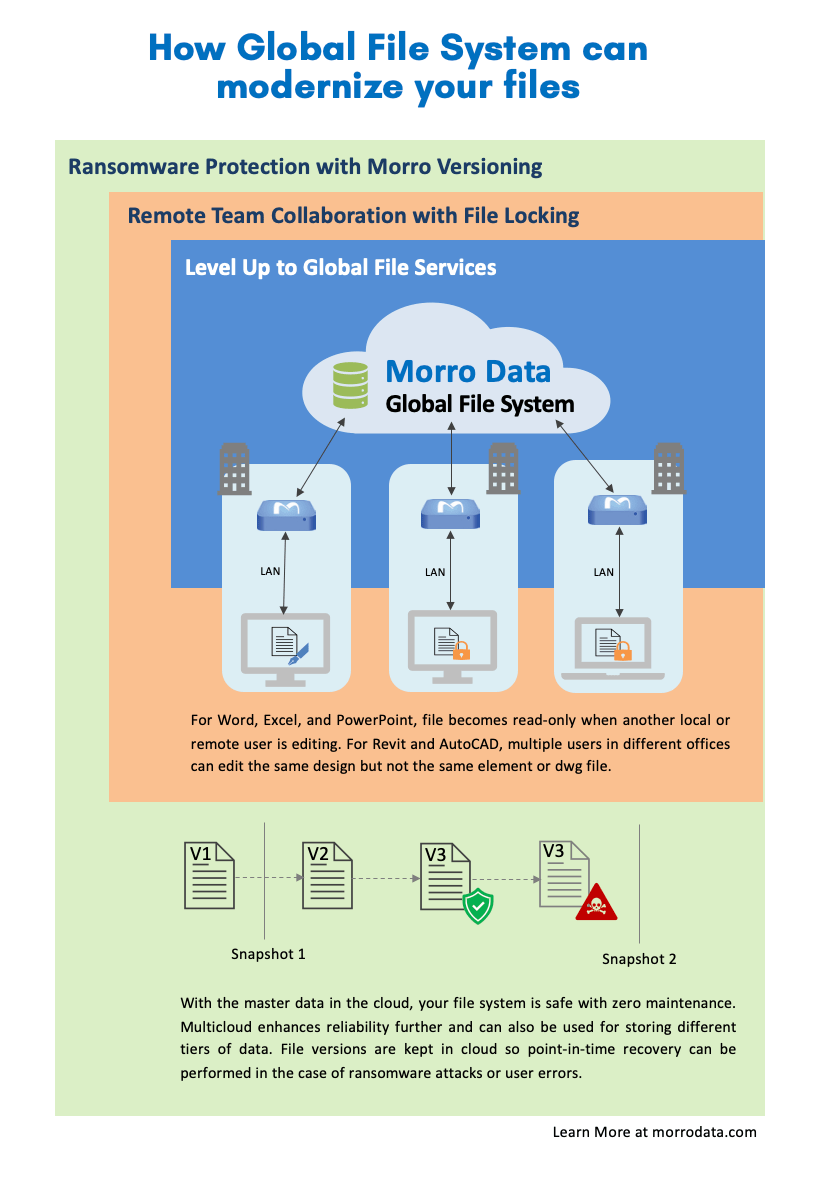 How Global File System can modernize your files

Ransomware Protection with Morro Versioning

Remote Team Collaboration with File Locking

Level Up to Global File Services

Morro Data
Global File System

LAN

LAN

LAN

For Word, Excel, and PowerPoint, file becomes read-only when another local or remote user is editing. For Revit and AutoCAD, multiple users in different offices can edit the same design but not the same element or dwg file.

V1

V2

V3

V3

Snapshot 1

Snapshot 2

With the master data in the cloud, your file system is safe with zero maintenance. Multicloud enhances reliability further and can also be used for storing different tiers of data. File versions are kept in cloud so point-in-time recovery can be performed in the case of ransomware attacks or user errors.

Learn More at morrodata.com