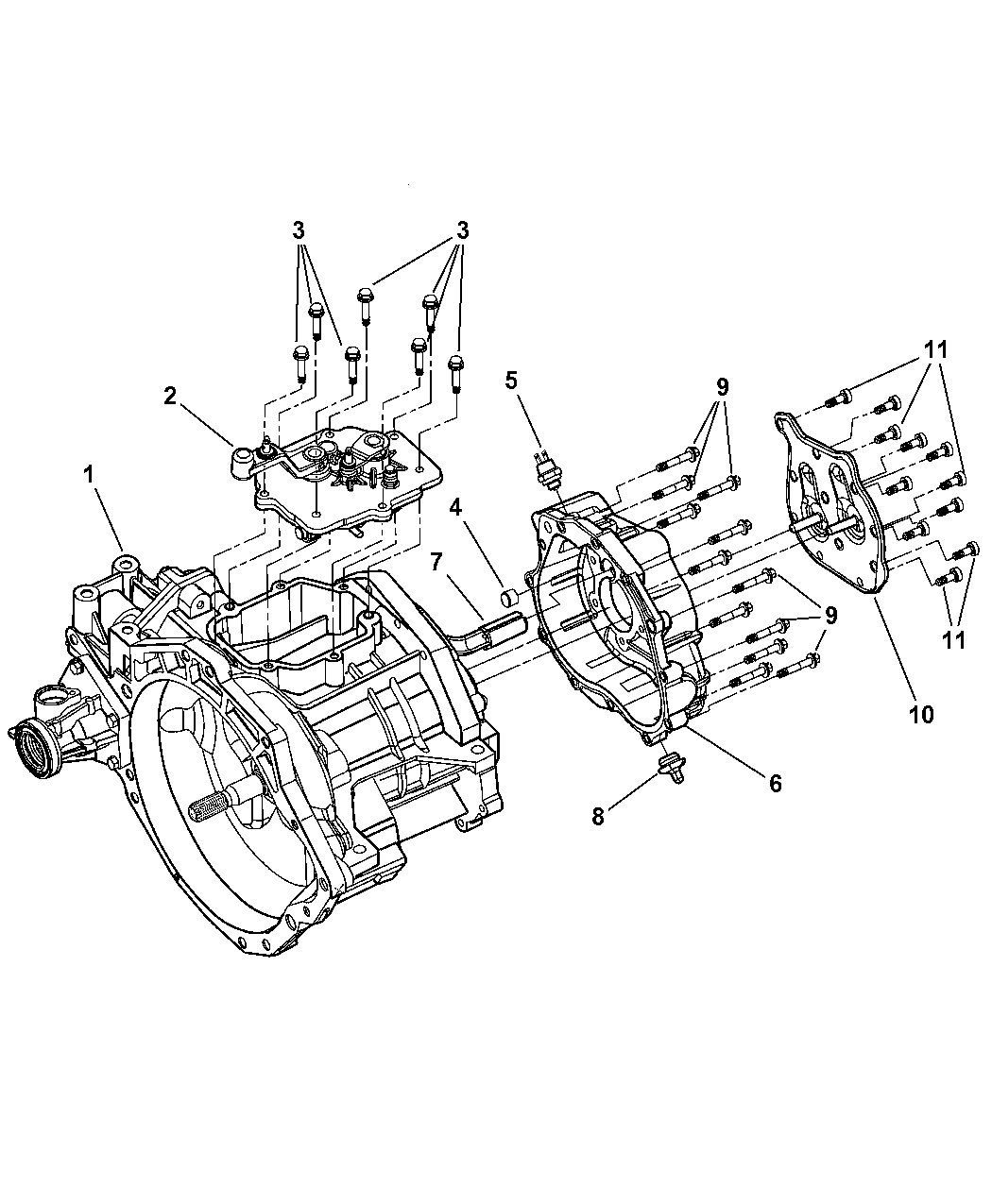 3
3
2
1
5
9
11
4
7
9
11
10
6
8