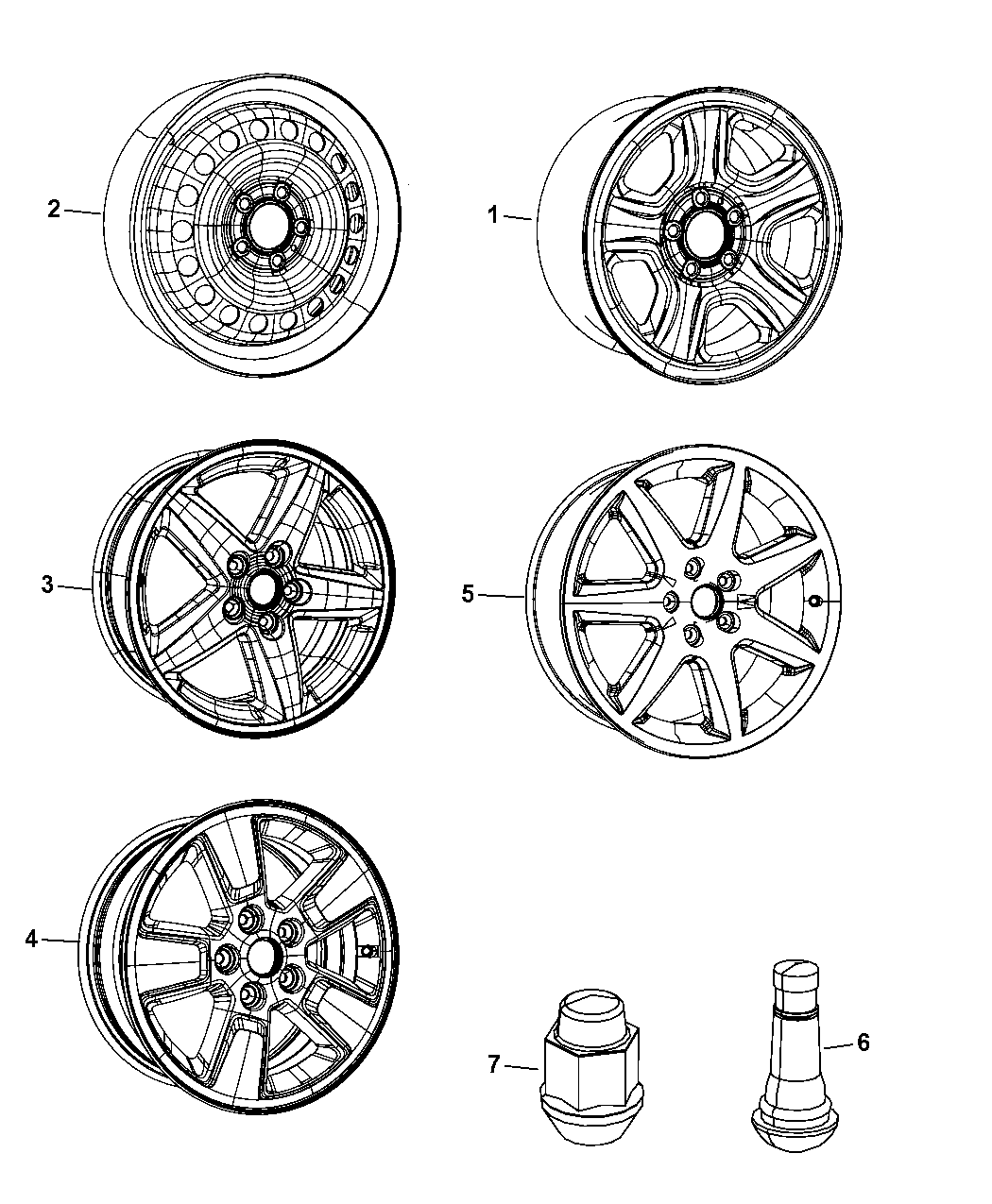 2
1
3
5
4
7
6