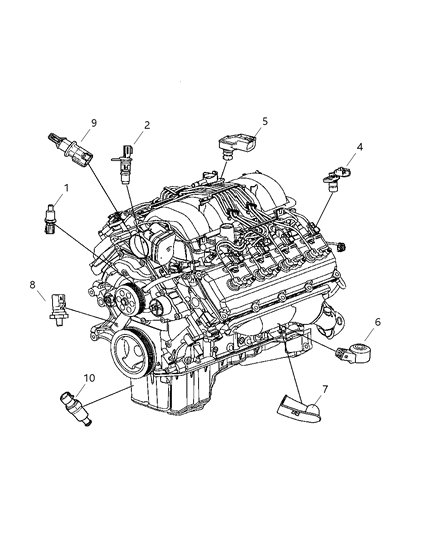 9
2
5
4
1
8
6
10
7