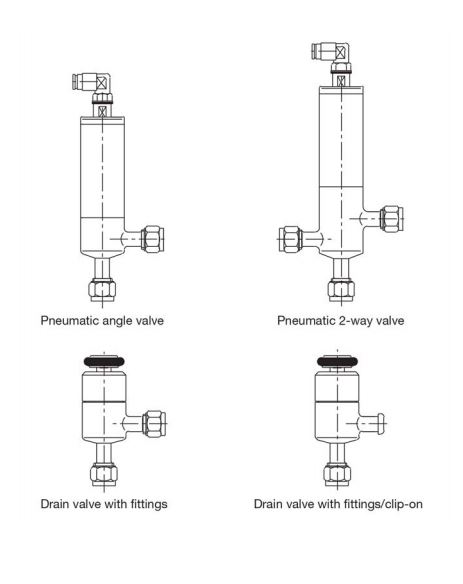 Pneumatic angle valve

Pneumatic 2-way valve

Drain valve with fittings

Drain valve with fittings/clip-on