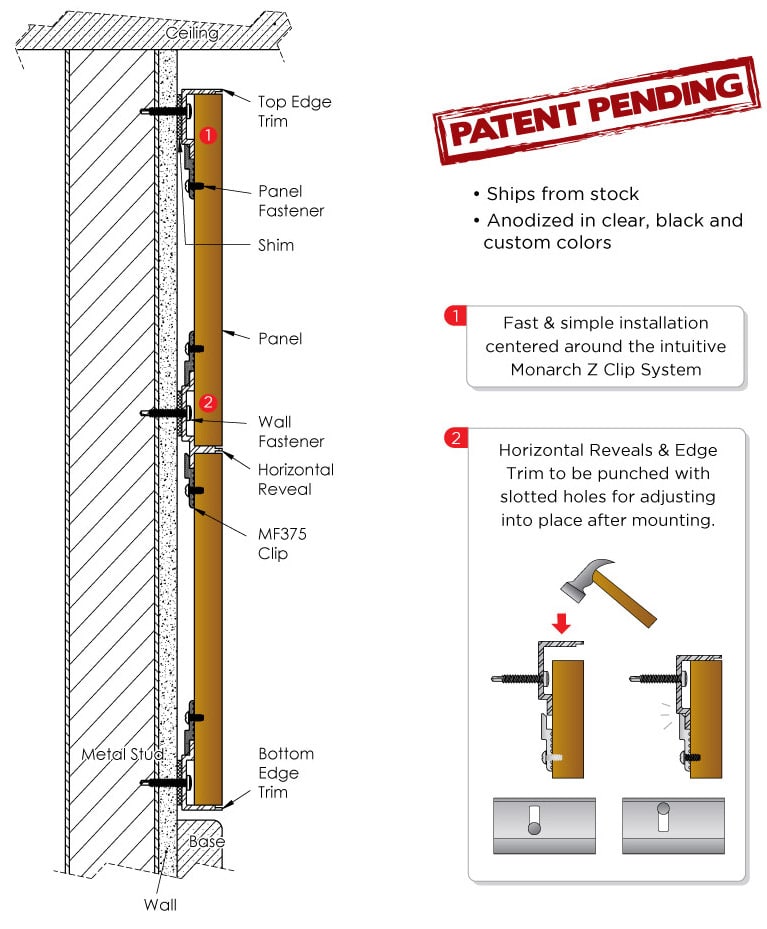 Ceiling

Top Edge Trim

1

Panel Fastener

Shim

Panel

2

Wall Fastener

Horizontal Reveal

MF375 Clip

Metal Stud

Bottom Edge Trim

Base

Wall

PATENT PENDING

• Ships from stock
• Anodized in clear, black and custom colors

1 Fast & simple installation centered around the intuitive Monarch Z Clip System

2 Horizontal Reveals & Edge Trim to be punched with slotted holes for adjusting into place after mounting.