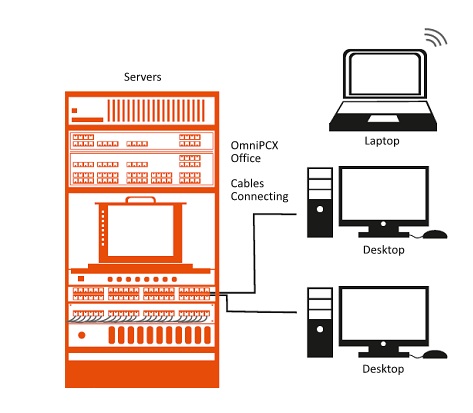 Servers

OmniPCX Office

Cables Connecting

Laptop

Desktop

Desktop