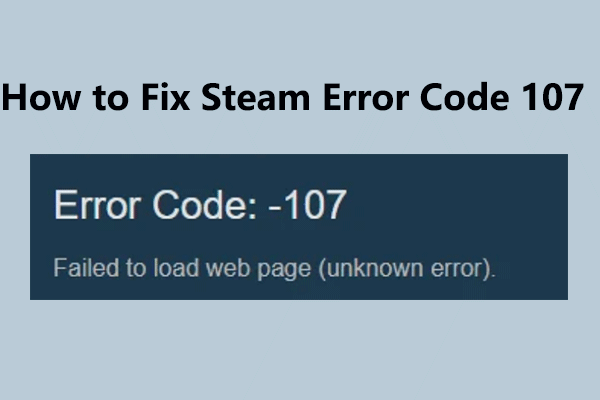 How to Fix Steam Error Code 107

Error Code: -107

Failed to load web page (unknown error).