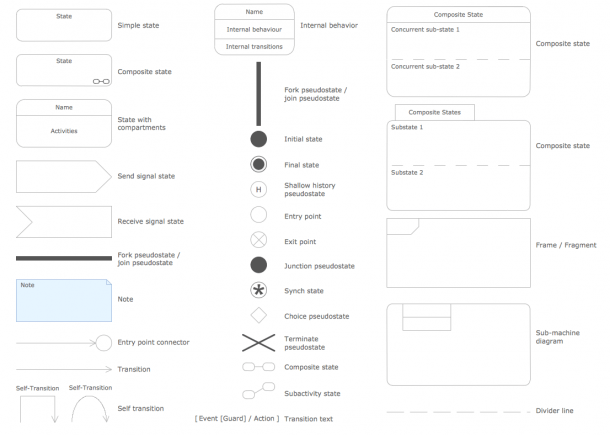 State

Simple state

State

Composite state

Name

Activities

State with compartments

Send signal state

Receive signal state

Fork pseudostate / join pseudostate

Note

Note

Entry point connector

Transition

Self-Transition

Self-Transition

Self transition

Name

Internal behaviour

Internal transitions

Internal behavior

Fork pseudostate / join pseudostate

Initial state

Final state

H

Shallow history pseudostate

Entry point

Exit point

Junction pseudostate

Synch state

Choice pseudostate

Terminate pseudostate

Composite state

Subactivity state

[ Event [Guard] / Action ]

Transition text

Composite State

Concurrent sub-state 1

Concurrent sub-state 2

Composite state

Composite States

Substate 1

Substate 2

Composite state

Frame / Fragment

Sub-machine diagram

Divider line