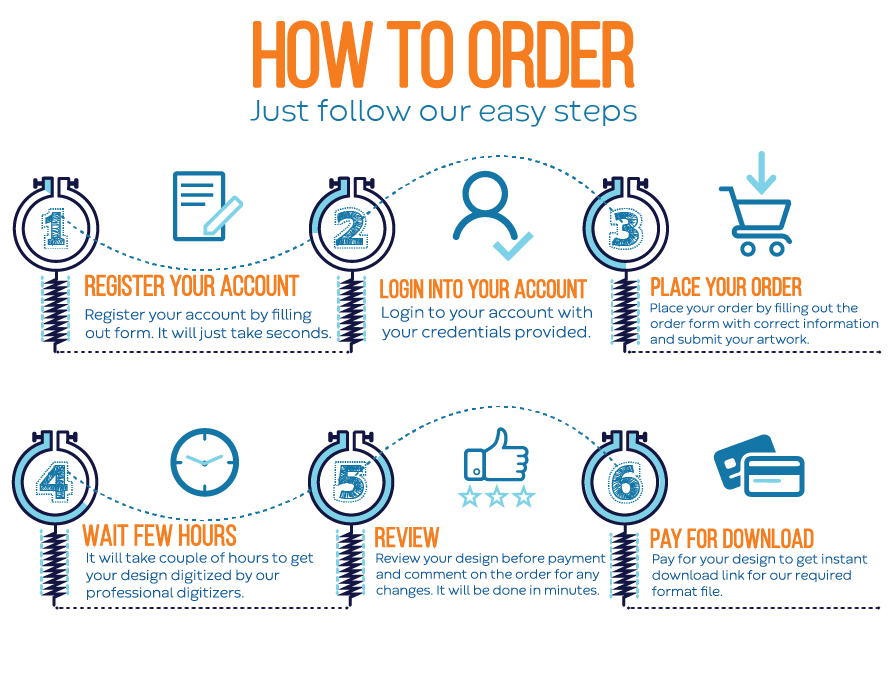 HOW TO ORDER
Just follow our easy steps

1
REGISTER YOUR ACCOUNT
Register your account by filling out form. It will just take seconds.

2
LOGIN INTO YOUR ACCOUNT
Login to your account with your credentials provided.

3
PLACE YOUR ORDER
Place your order by filling out the order form with correct information and submit your artwork.

4
WAIT FEW HOURS
It will take couple of hours to get your design digitized by our professional digitizers.

5
REVIEW
Review your design before payment and comment on the order for any changes. It will be done in minutes.

6
PAY FOR DOWNLOAD
Pay for your design to get instant download link for our required format file.