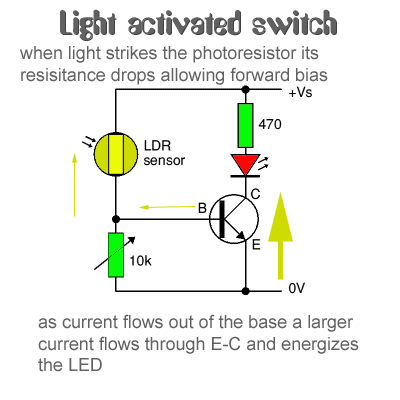 Light activated switch

when light strikes the photoresistor its resisitance drops allowing forward bias

+Vs

470

LDR sensor

C

B

E

10k

0V

as current flows out of the base a larger current flows through E-C and energizes the LED