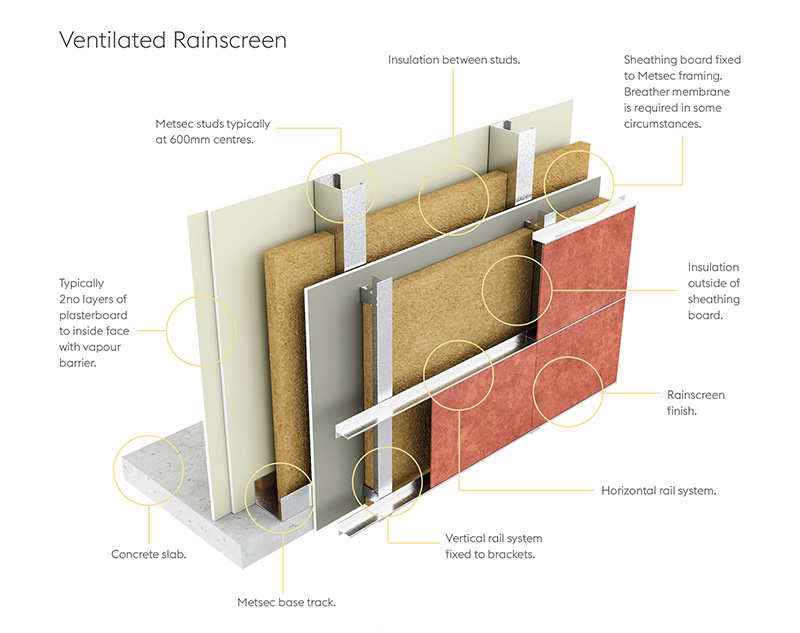 Ventilated Rainscreen

Insulation between studs.

Sheathing board fixed to Metsec framing. Breather membrane is required in some circumstances.

Metsec studs typically at 600mm centres.

Typically 2no layers of plasterboard to inside face with vapour barrier.

Insulation outside of sheathing board.

Rainscreen finish.

Horizontal rail system.

Vertical rail system fixed to brackets.

Concrete slab.

Metsec base track.