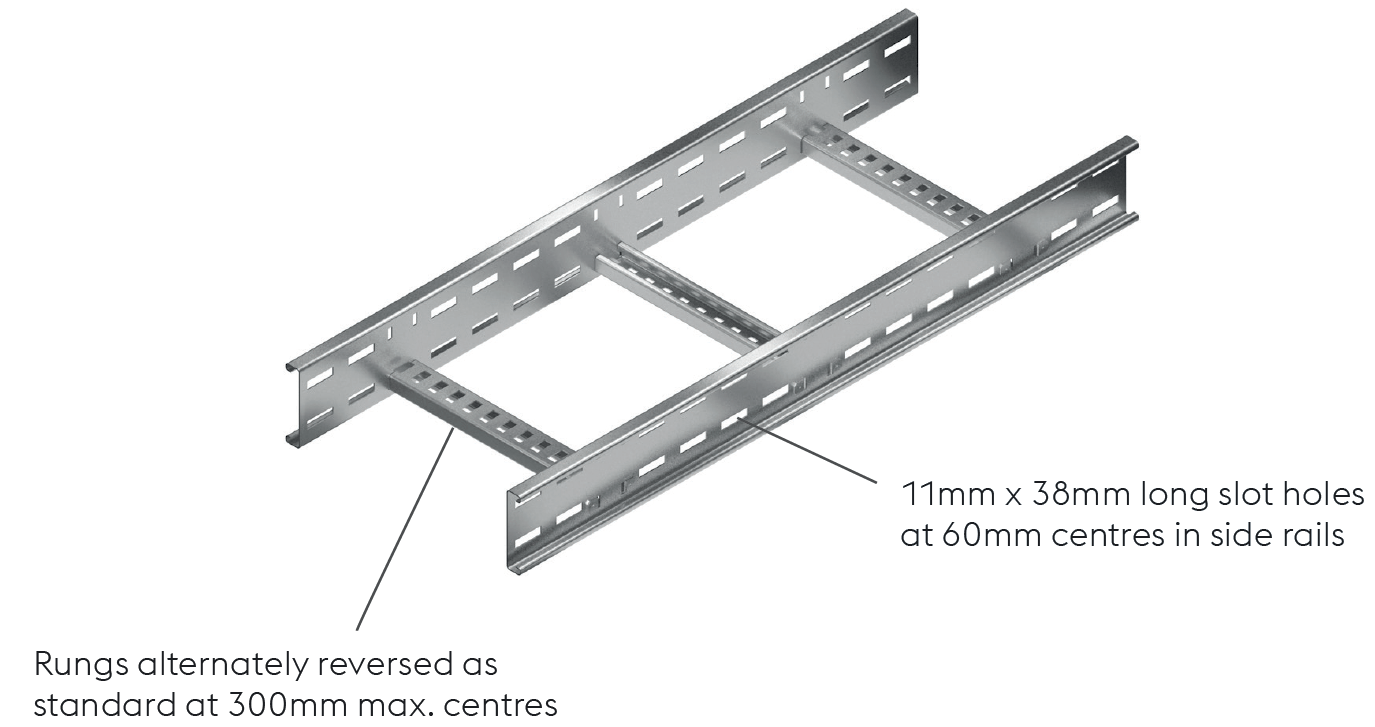 11mm x 38mm long slot holes at 60mm centres in side rails

Rungs alternately reversed as standard at 300mm max. centres