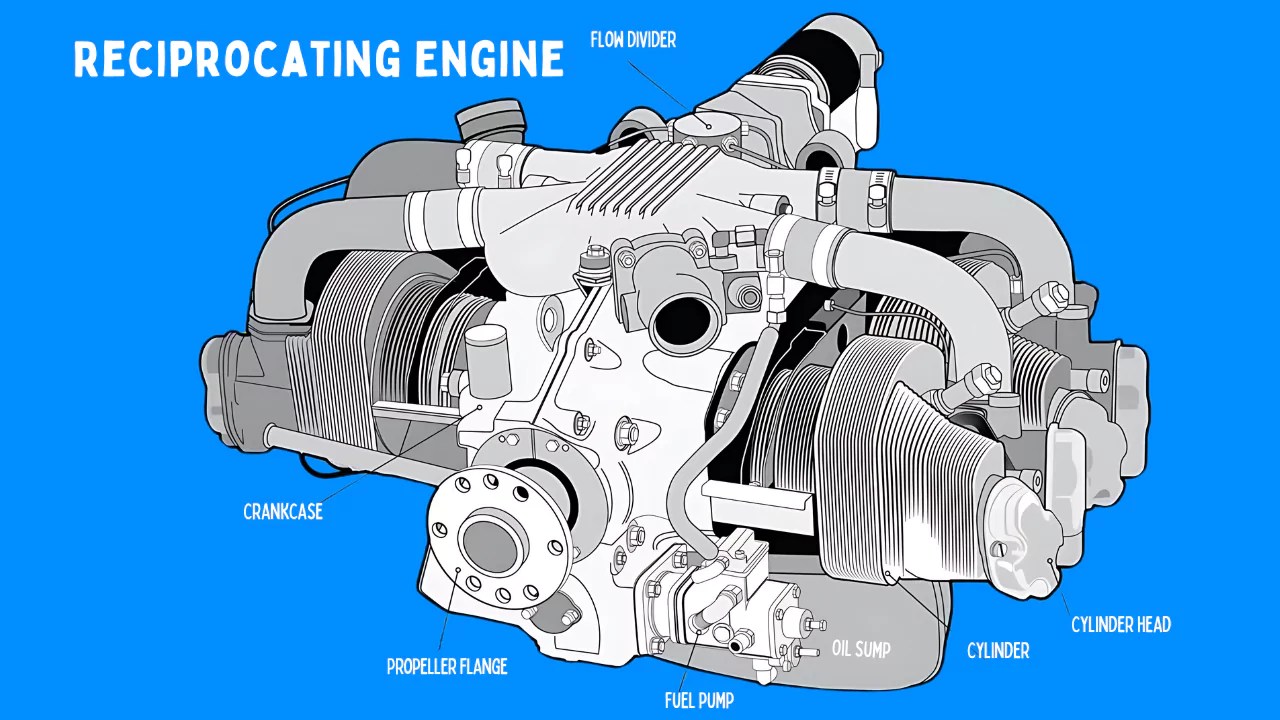 RECIPROCATING ENGINE

FLOW DIVIDER

CRANKCASE

PROPELLER FLANGE

FUEL PUMP

OIL SUMP

CYLINDER

CYLINDER HEAD