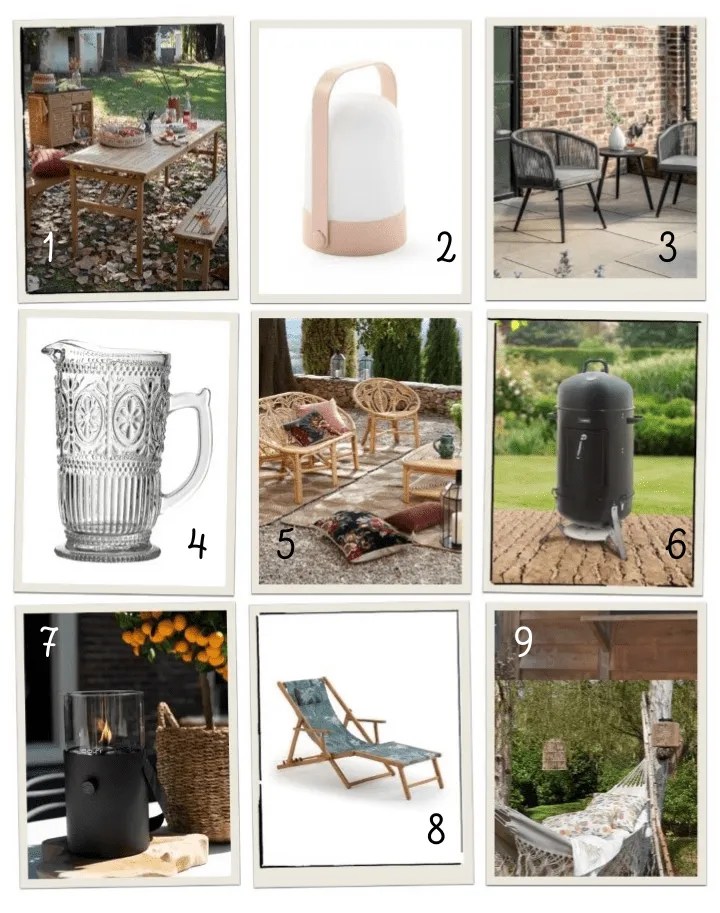 1

2

3

4

5

6

7

8

9