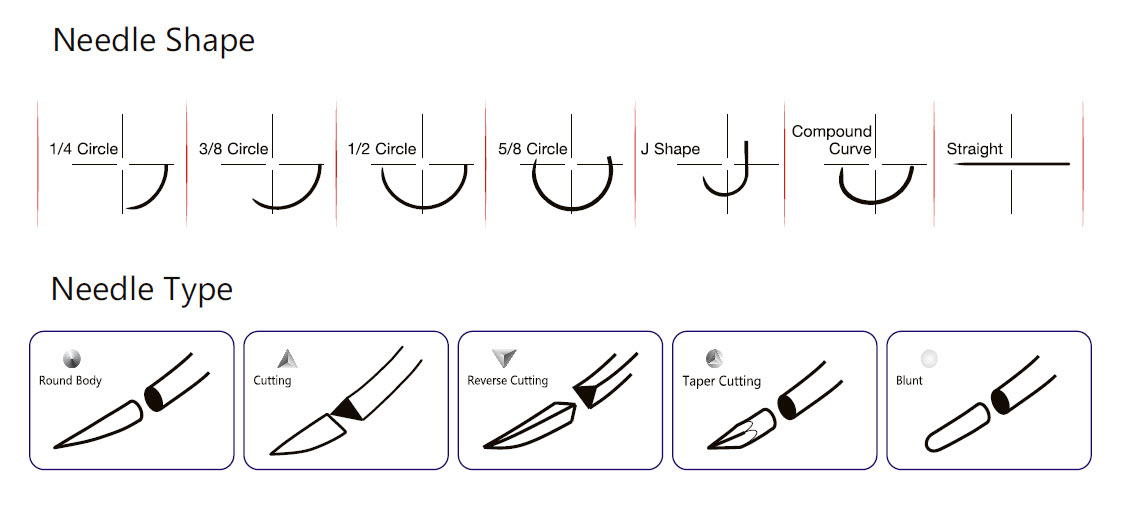 Needle Shape

1/4 Circle

3/8 Circle

1/2 Circle

5/8 Circle

J Shape

Compound Curve

Straight

Needle Type

Round Body

Cutting

Reverse Cutting

Taper Cutting

Blunt