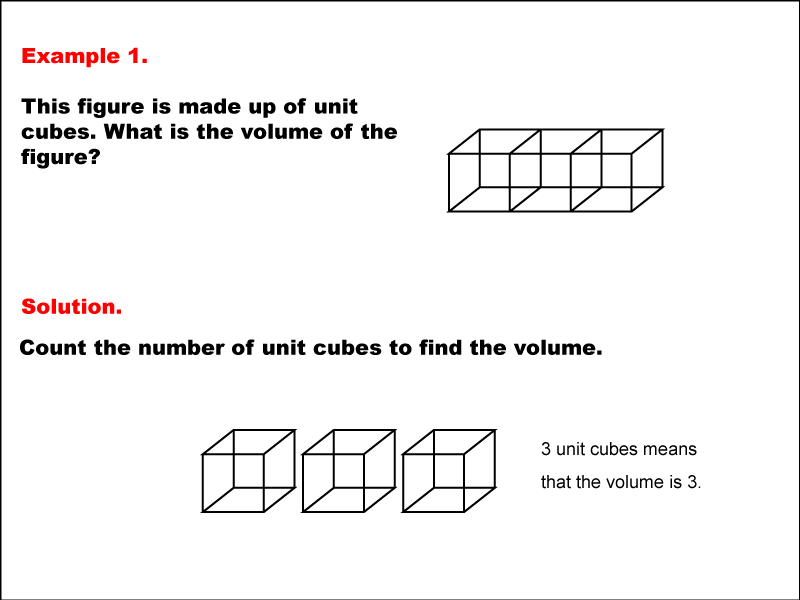 Example 1.

This figure is made up of unit cubes. What is the volume of the figure?

Solution.

Count the number of unit cubes to find the volume.

3 unit cubes means that the volume is 3.