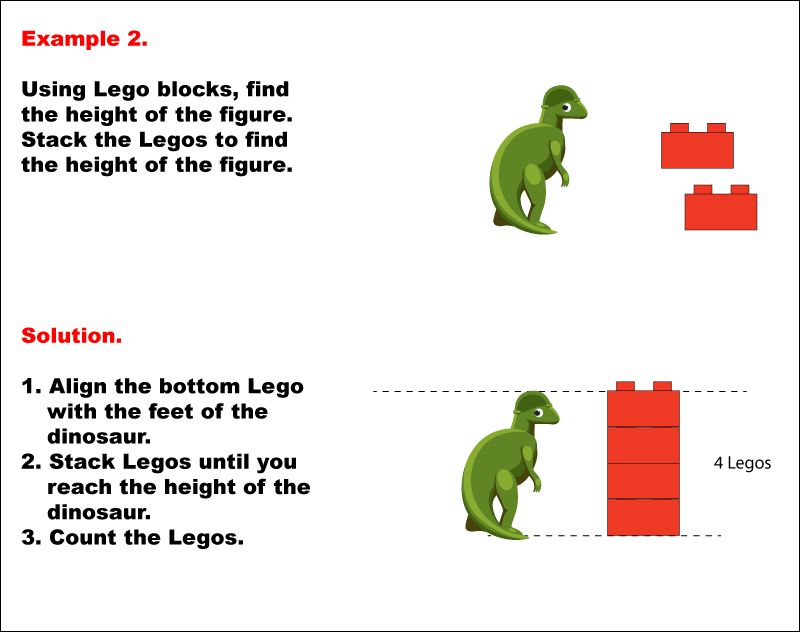 Example 2.

Using Lego blocks, find the height of the figure. Stack the Legos to find the height of the figure.

Solution.

1. Align the bottom Lego with the feet of the dinosaur.
2. Stack Legos until you reach the height of the dinosaur.
3. Count the Legos.

4 Legos