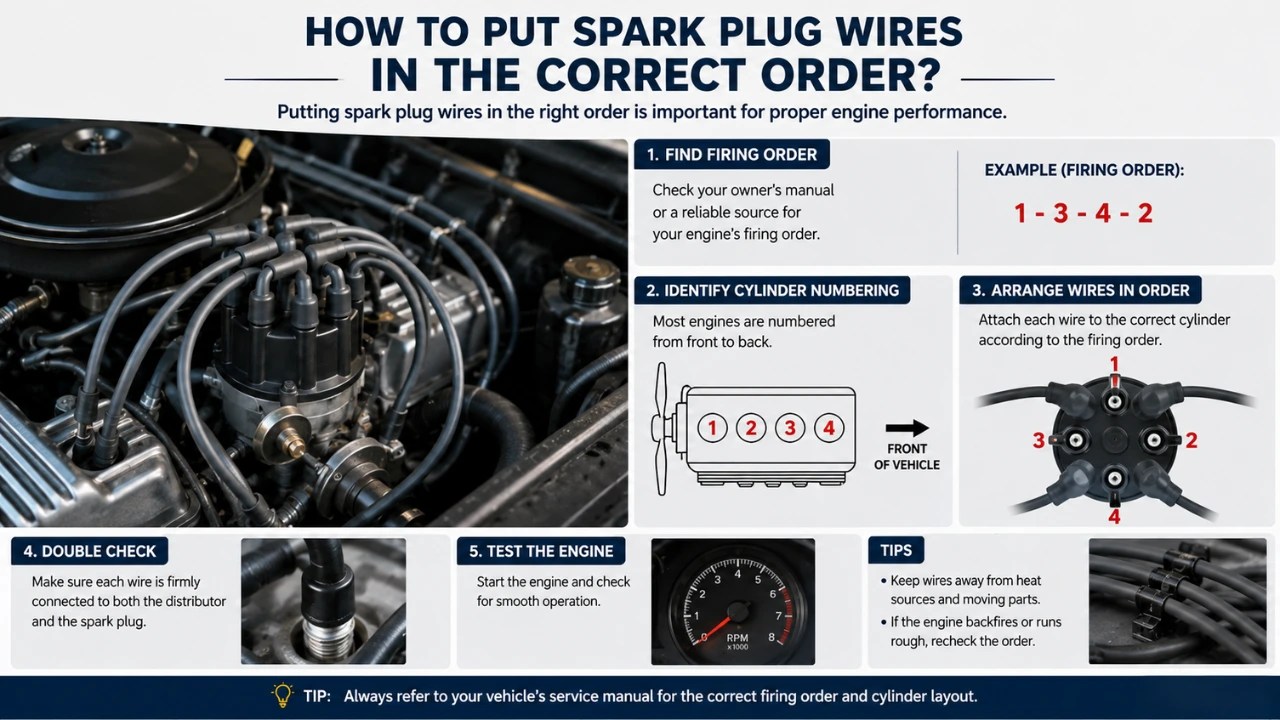 HOW TO PUT SPARK PLUG WIRES IN THE CORRECT ORDER?

Putting spark plug wires in the right order is important for proper engine performance.

1. FIND FIRING ORDER

Check your owner's manual or a reliable source for your engine's firing order.

EXAMPLE (FIRING ORDER):

1 - 3 - 4 - 2

2. IDENTIFY CYLINDER NUMBERING

Most engines are numbered from front to back.

1 2 3 4

FRONT OF VEHICLE

3. ARRANGE WIRES IN ORDER

Attach each wire to the correct cylinder according to the firing order.

1
3
2
4

4. DOUBLE CHECK

Make sure each wire is firmly connected to both the distributor and the spark plug.

5. TEST THE ENGINE

Start the engine and check for smooth operation.

0 1 2 3 4 5 6 7 8
RPM
x1000

TIPS

• Keep wires away from heat sources and moving parts.
• If the engine backfires or runs rough, recheck the order.

TIP: Always refer to your vehicle's service manual for the correct firing order and cylinder layout.