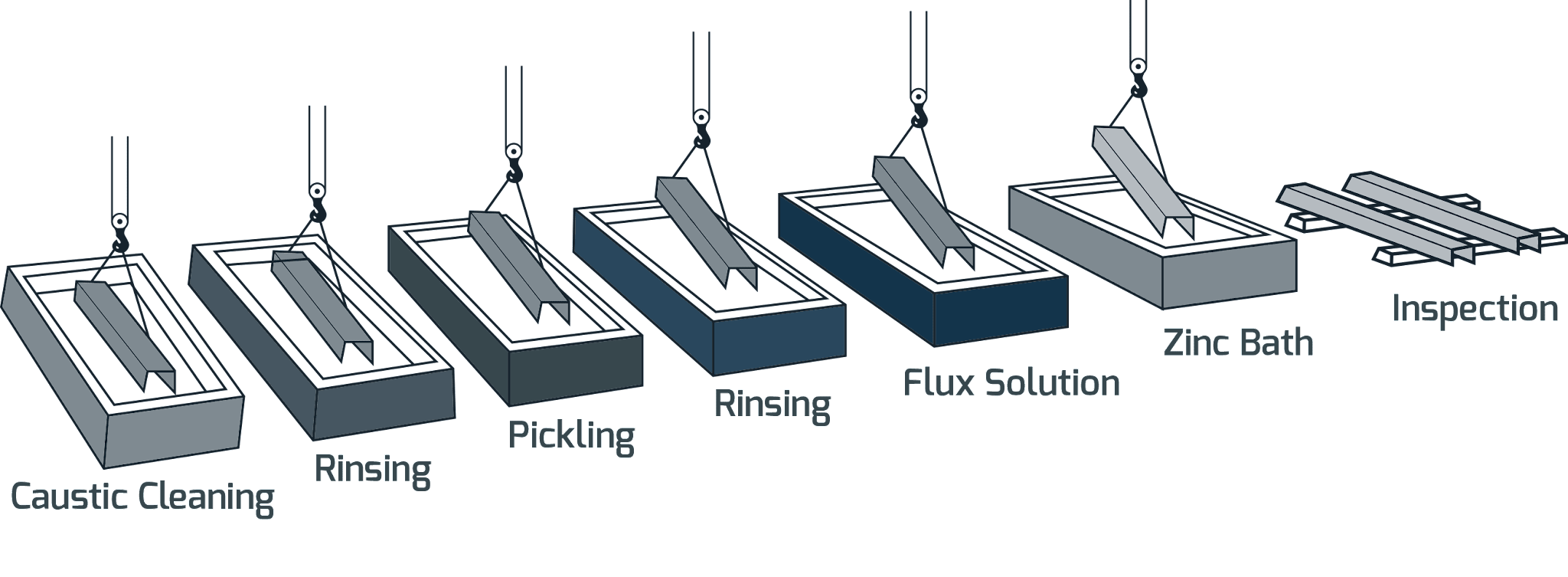 Caustic Cleaning

Rinsing

Pickling

Rinsing

Flux Solution

Zinc Bath

Inspection