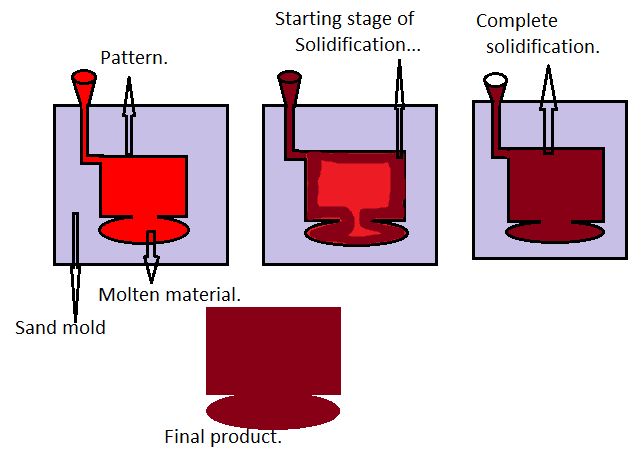 Pattern.

Starting stage of Solidification...

Complete solidification.

Molten material.

Sand mold

Final product.